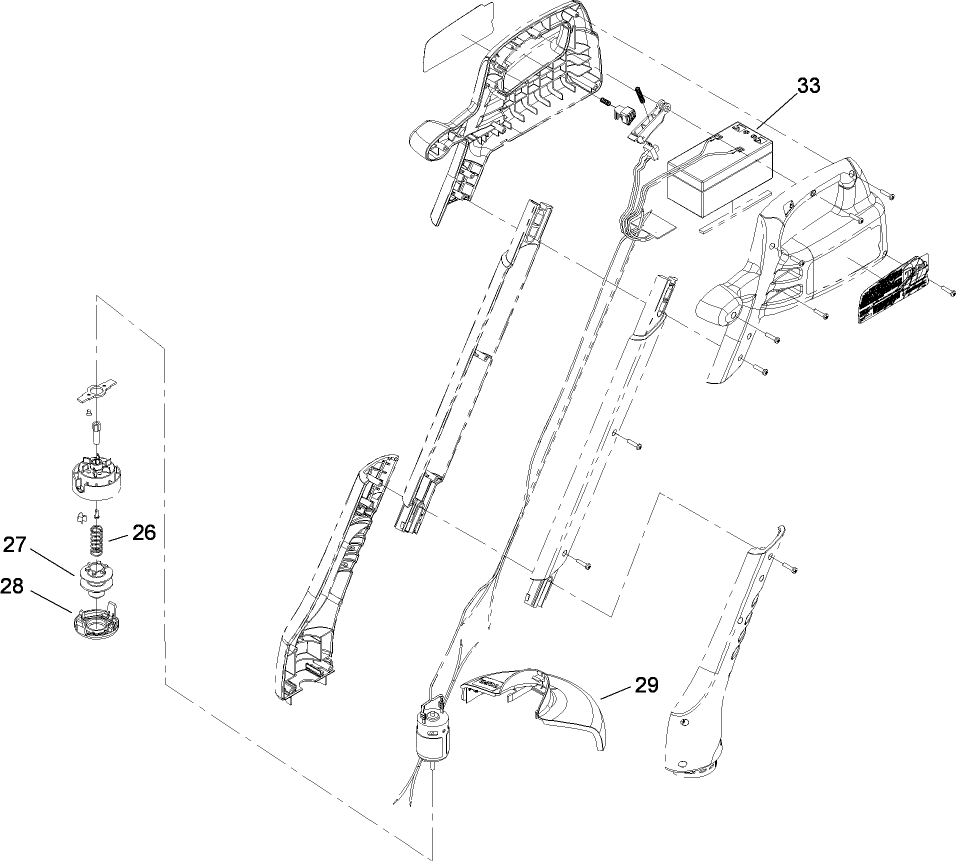 33

26
27
28

29