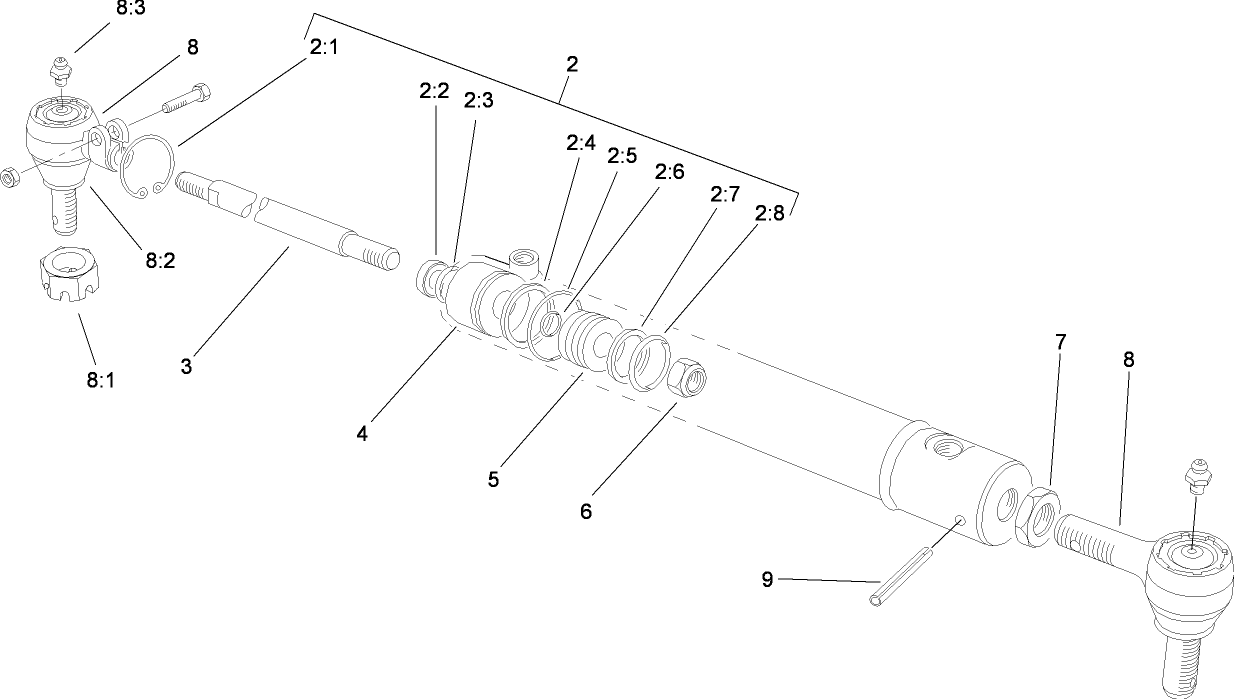 8:3
8
2:1
2
2:2
2:3
2:4
2:5
2:6
2:7
2:8
8:2
8:1
3
4
5
6
7
8
9