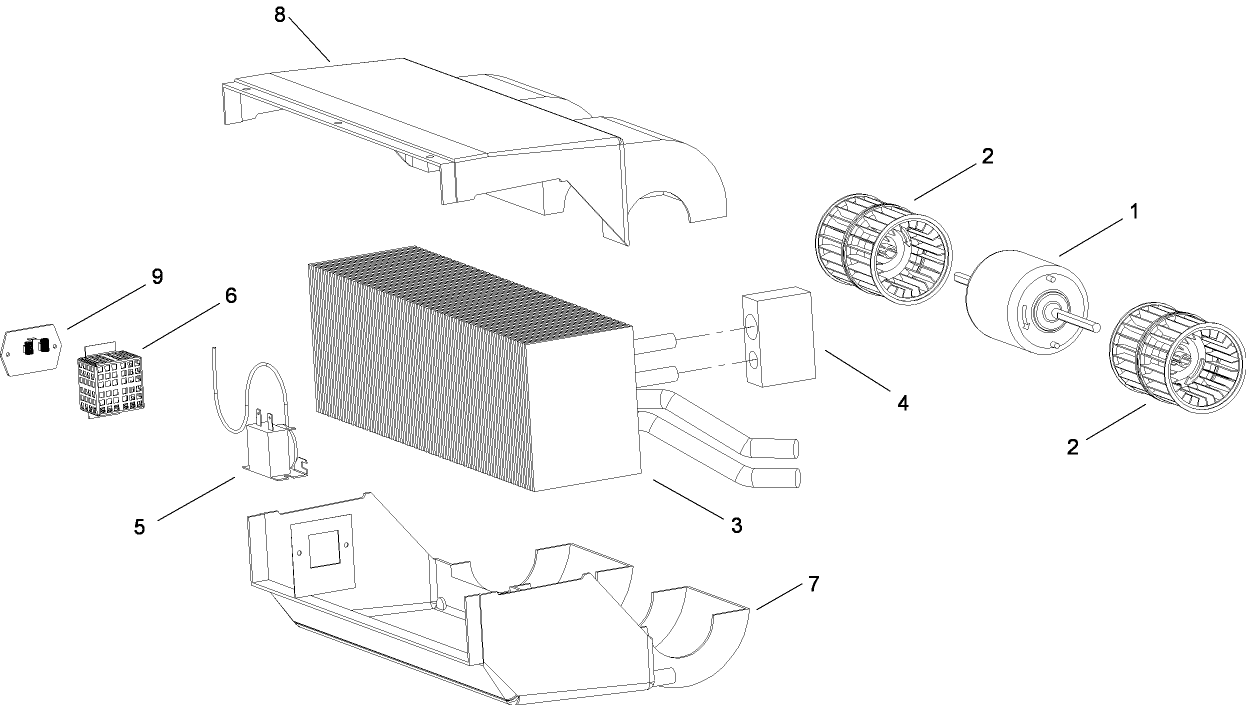 8
2
1
9
6
4
2
5
3
7