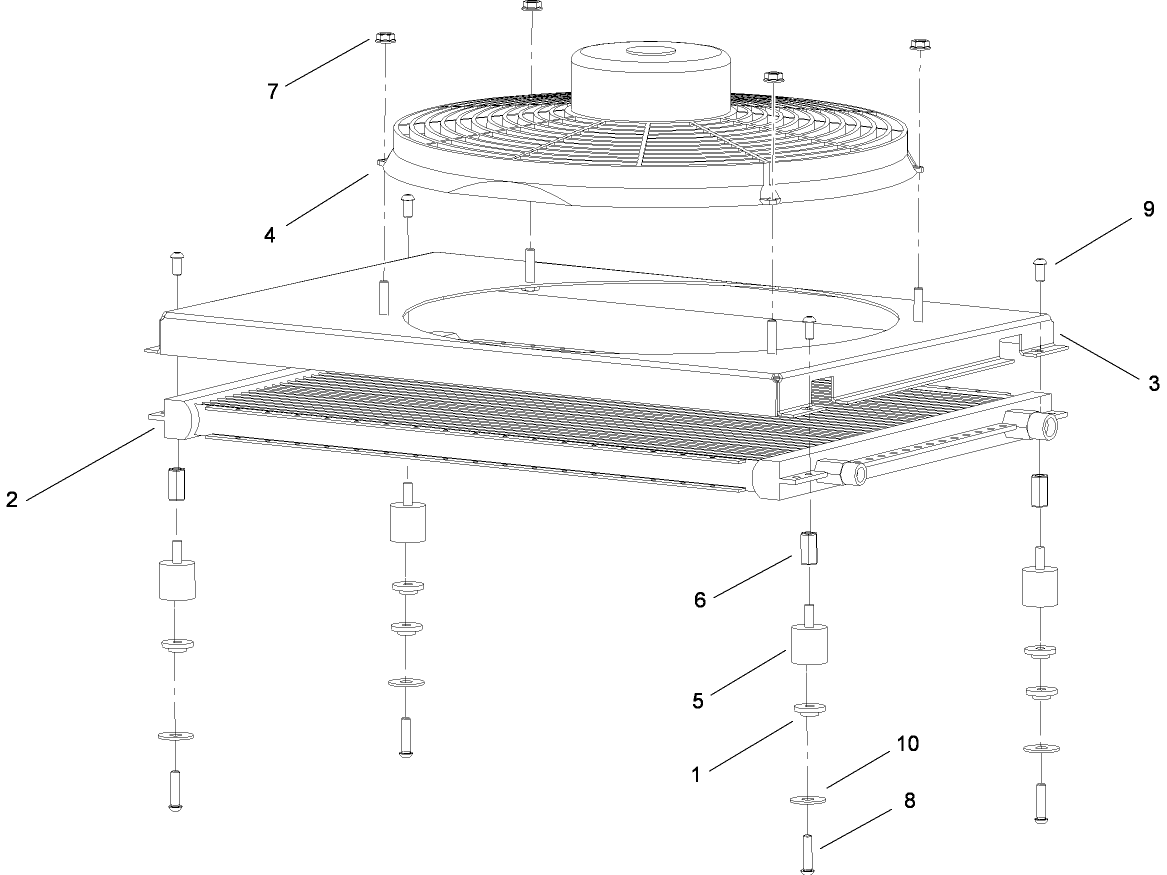 7
4
9
3
2
6
5
1
10
8