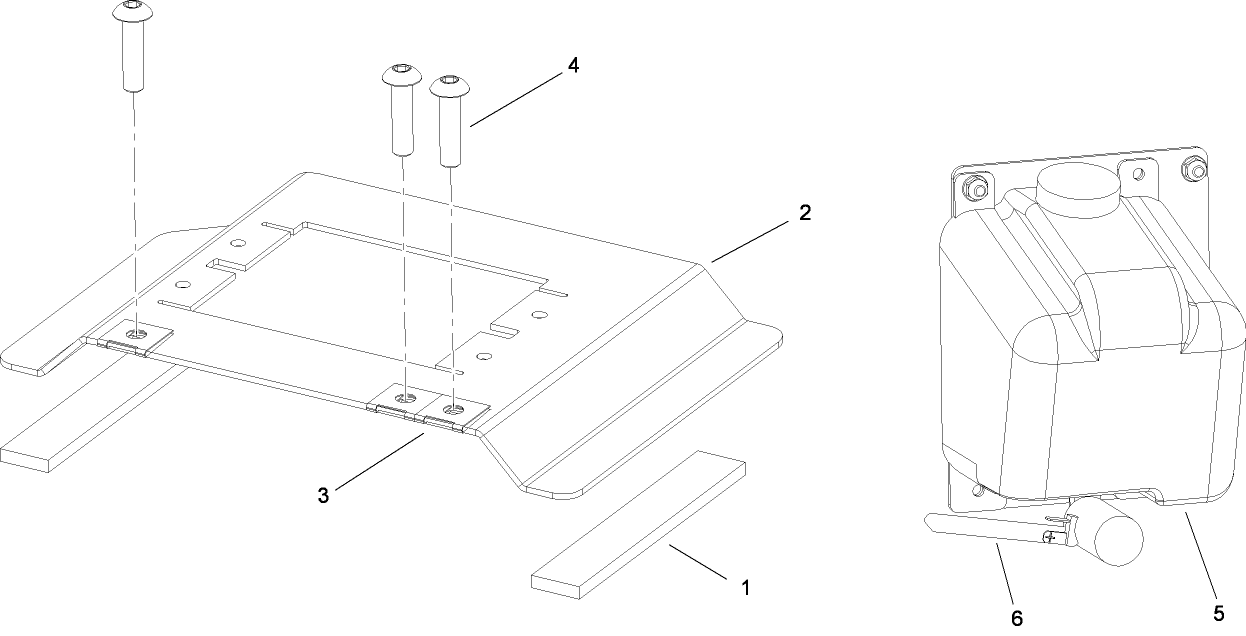 4
2
3
1
6
5