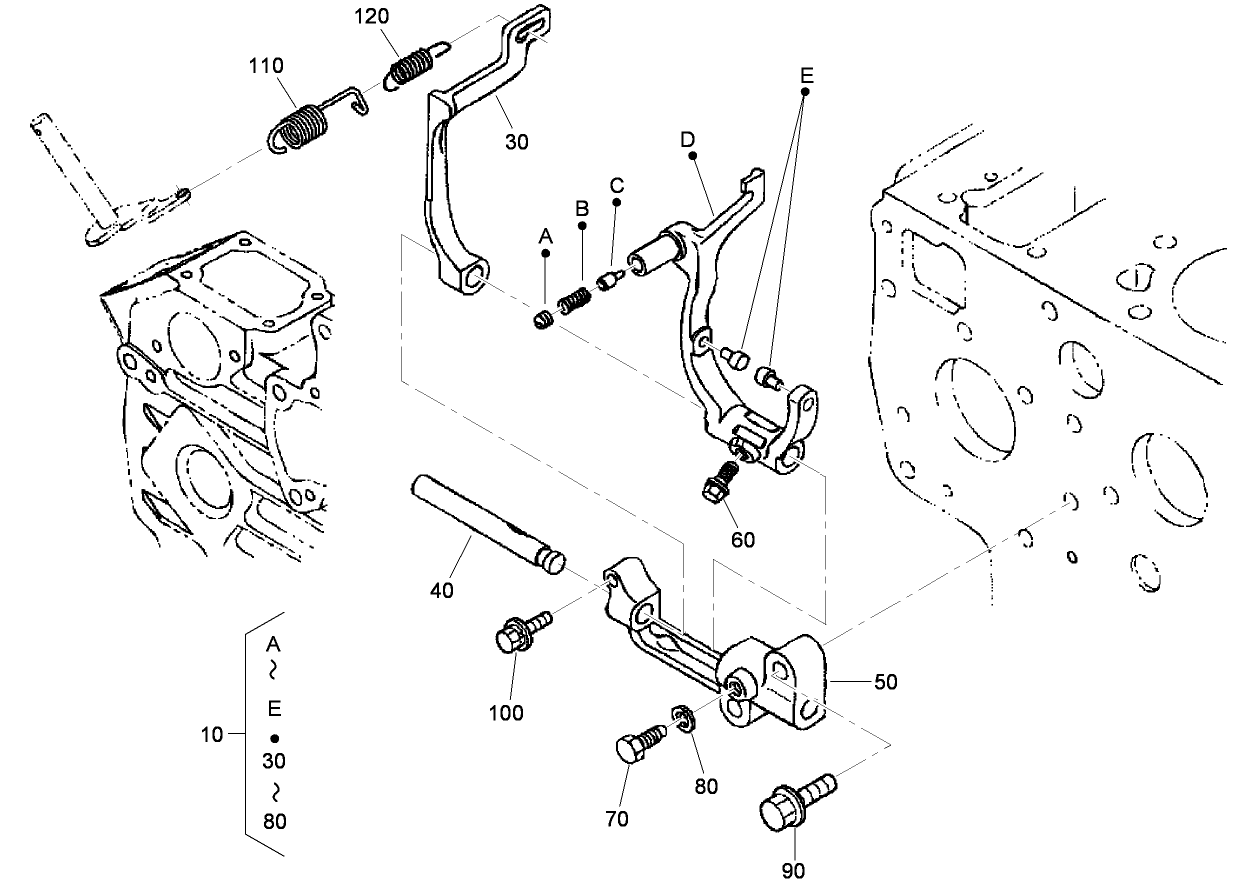 120
110
30
E
D
C
B
A
60
40
100
50
80
70
90
10
A
~
E
•
30
~
80