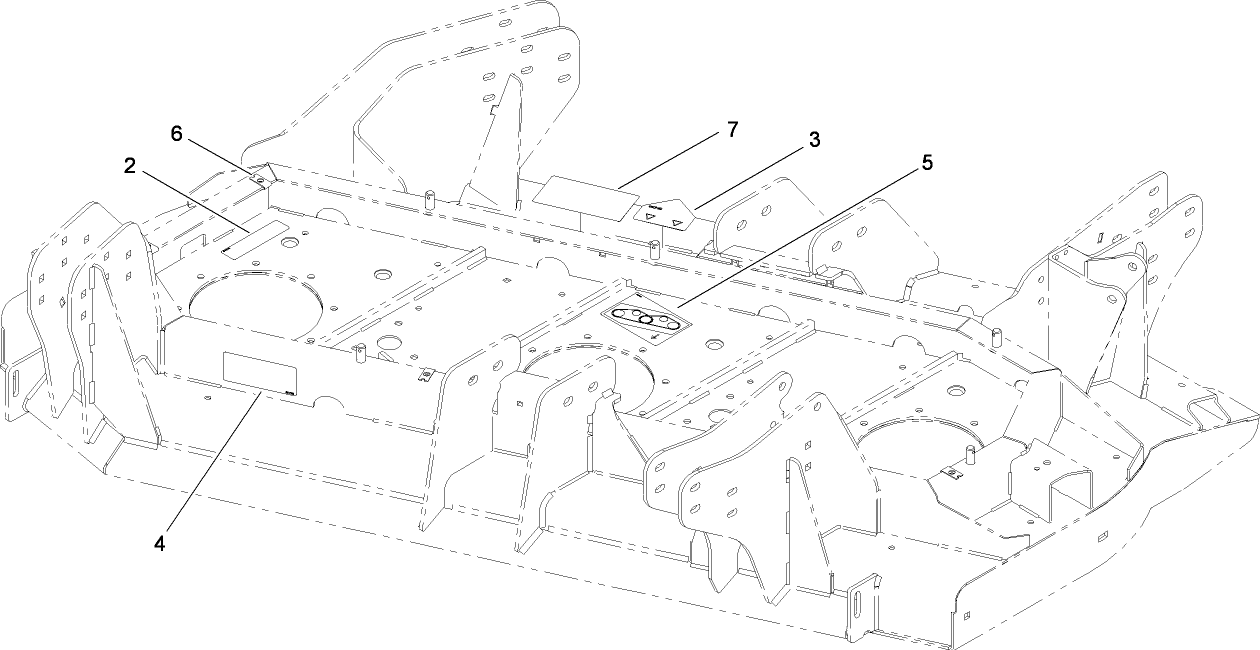 6
2
7
3
5
4