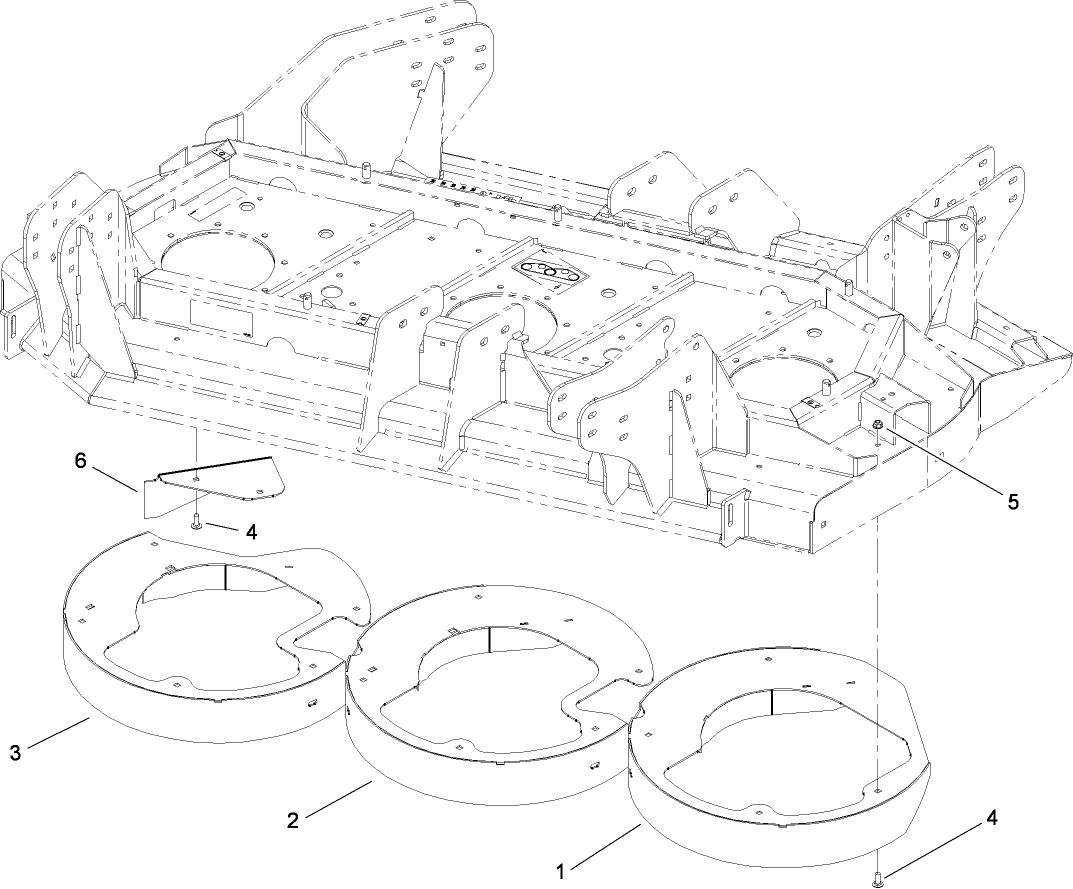 6
4
5
3
2
1
4