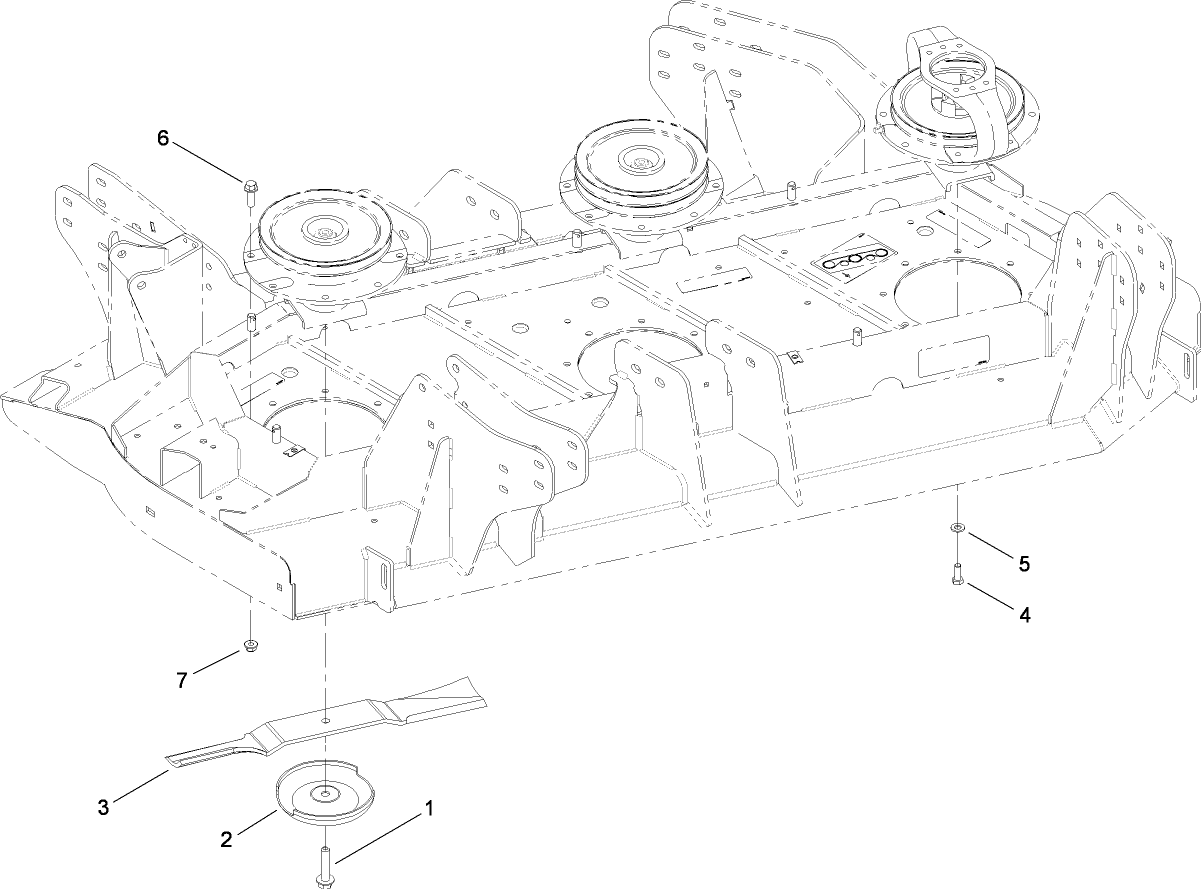 6
5
4
7
3
2
1