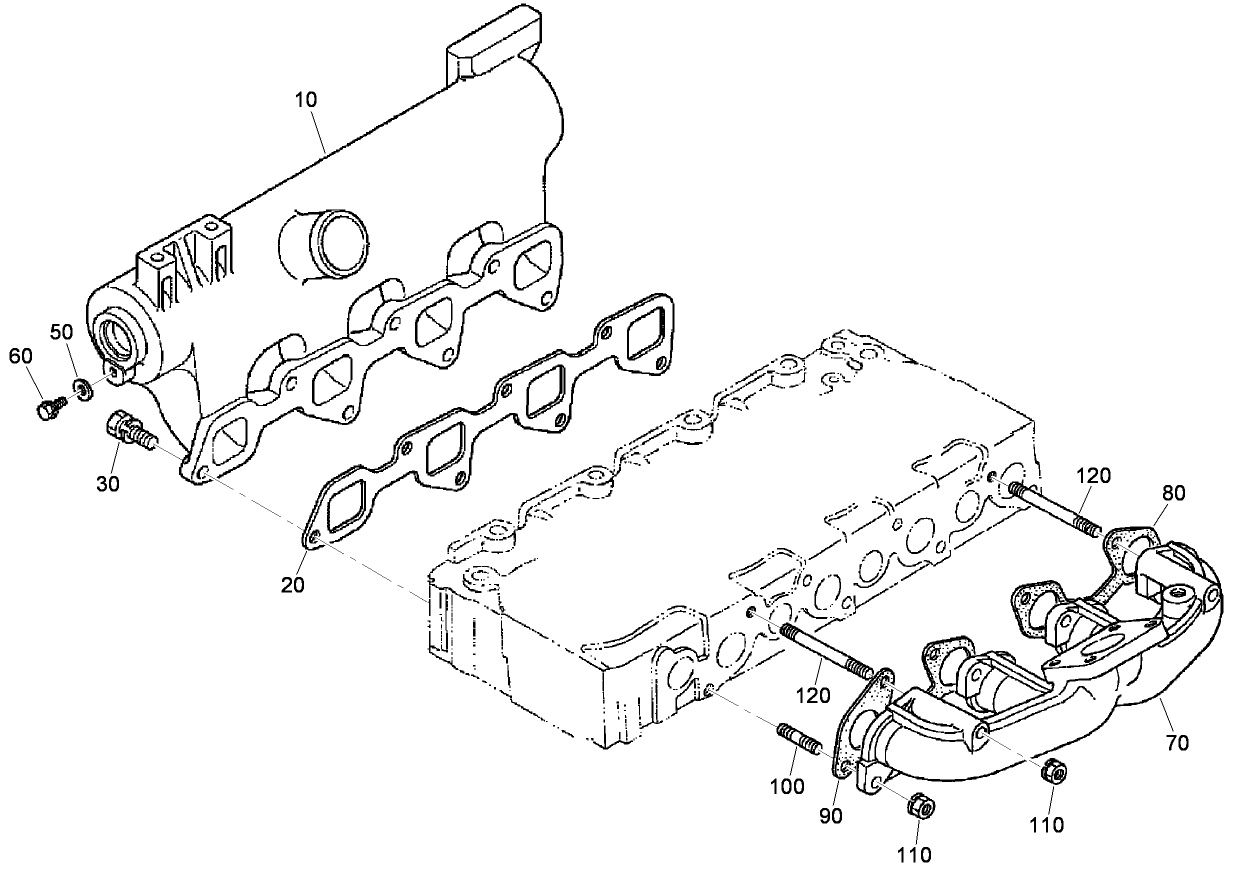 10
50
60
30
20
120
80
120
70
100
90
110
110