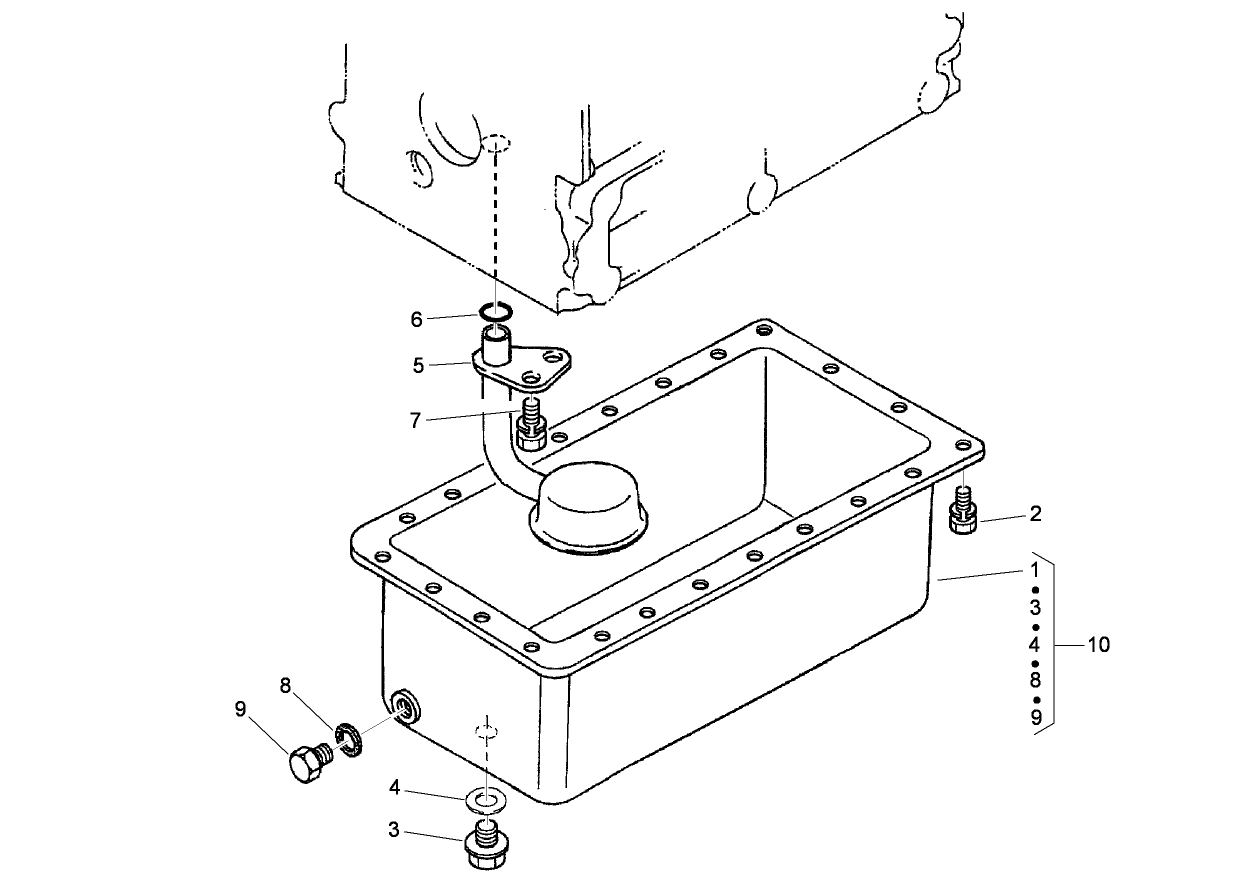 6
5
7
2
1
•
3
•
4
•
8
•
9
10
8
9
4
3