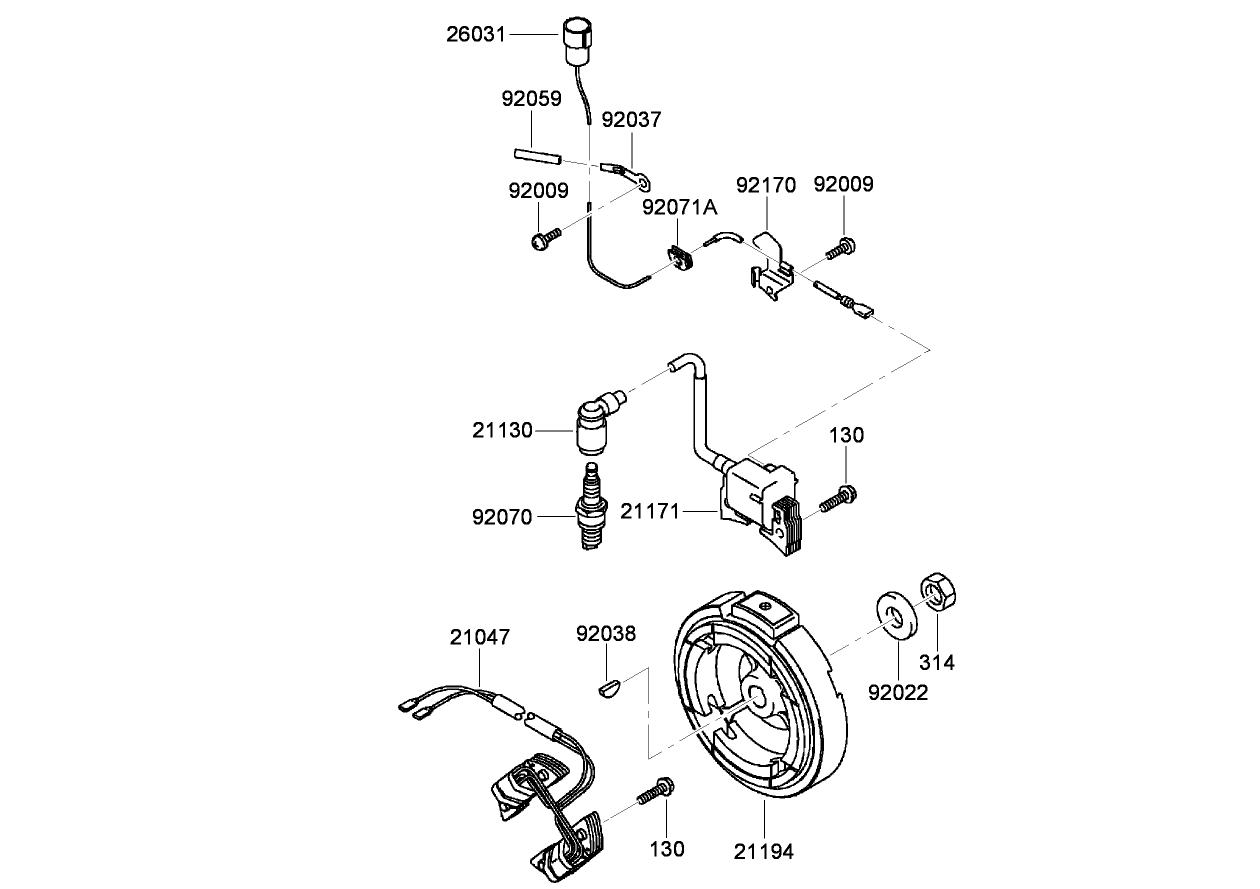 26031
92059
92037
92009
92071A
92170
92009
21130
130
92070
21171
21047
92038
92022
314
130
21194