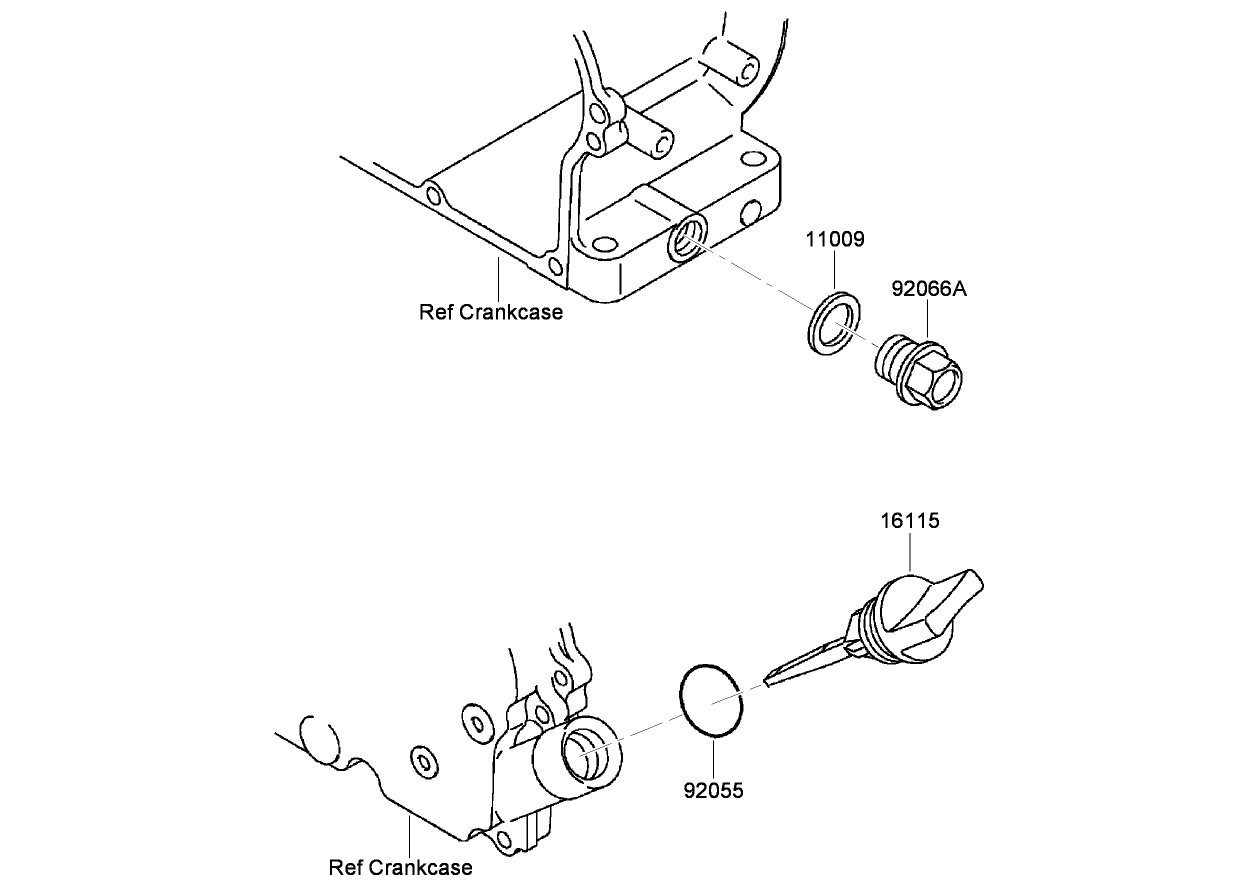 11009
92066A
Ref Crankcase
16115
92055
Ref Crankcase