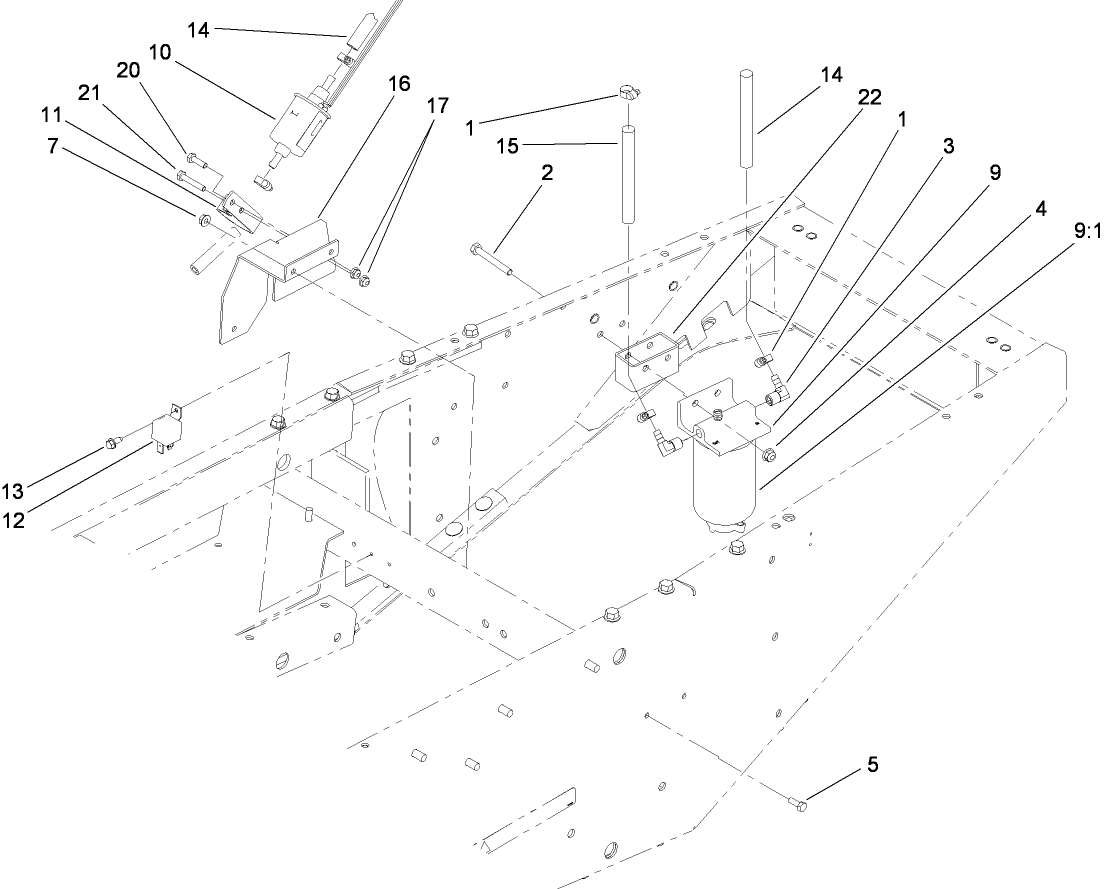 14
10
20
21
11
7
16
17
1
15
2
14
22
1
3
9
4
9:1
13
12
5