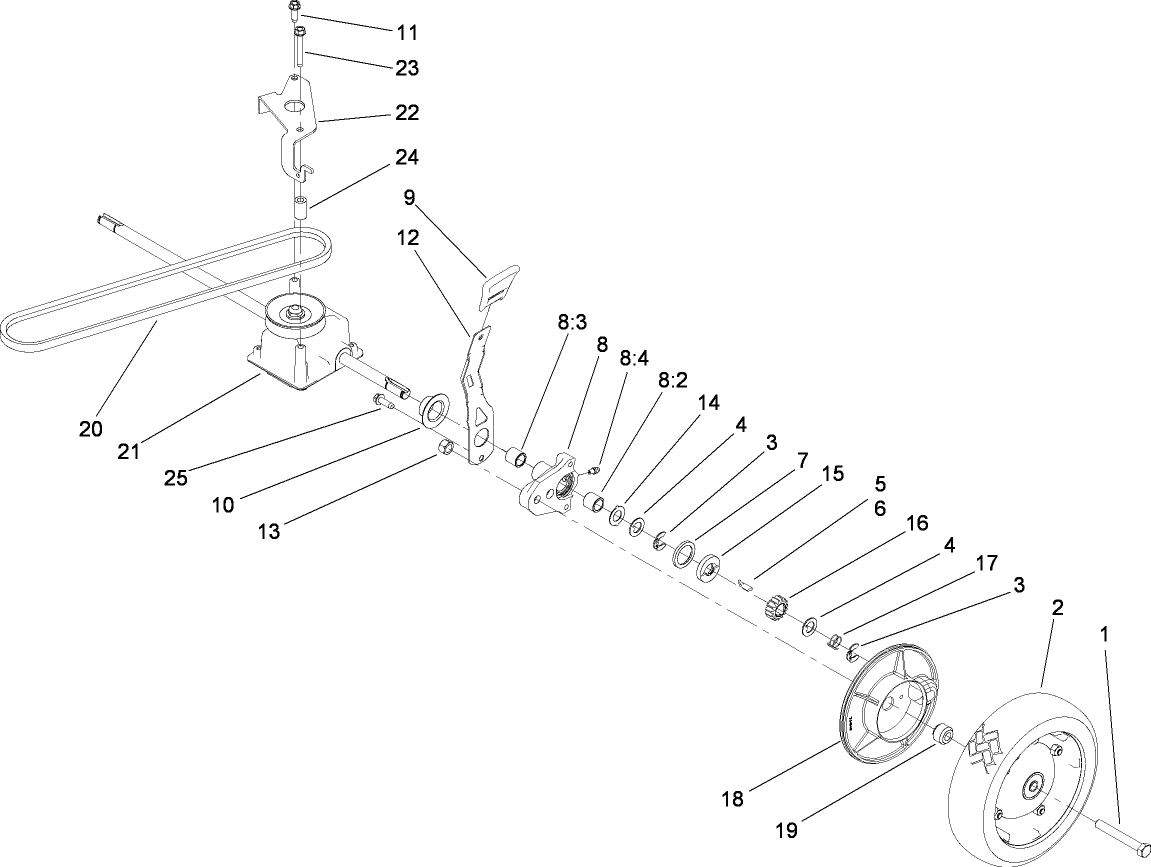 11
23
22
24
9
12
8:3
8
8:4
8:2
14
4
3
7
15
5
6
16
4
17
3
2
1
20
21
25
10
13
18
19