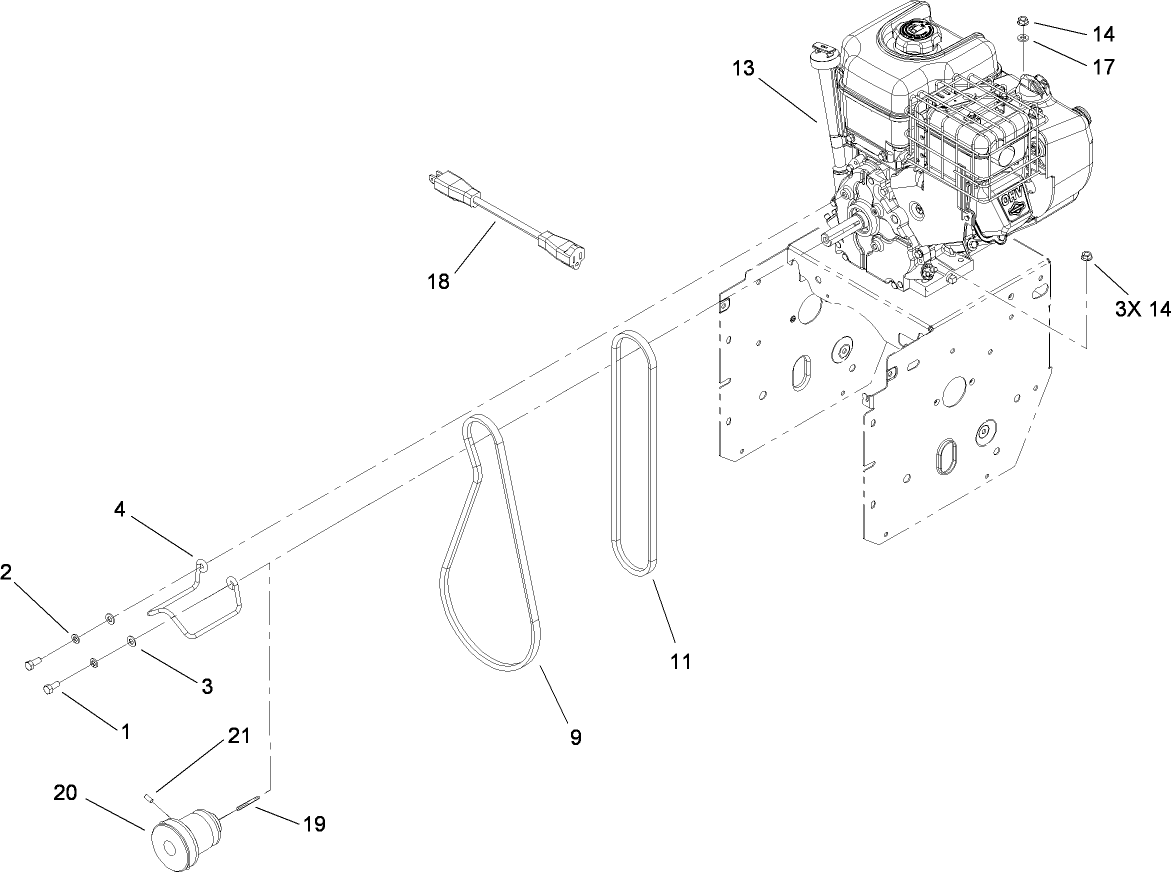 14
17
13
18
3X 14
4
2
3
1
11
9
21
20
19