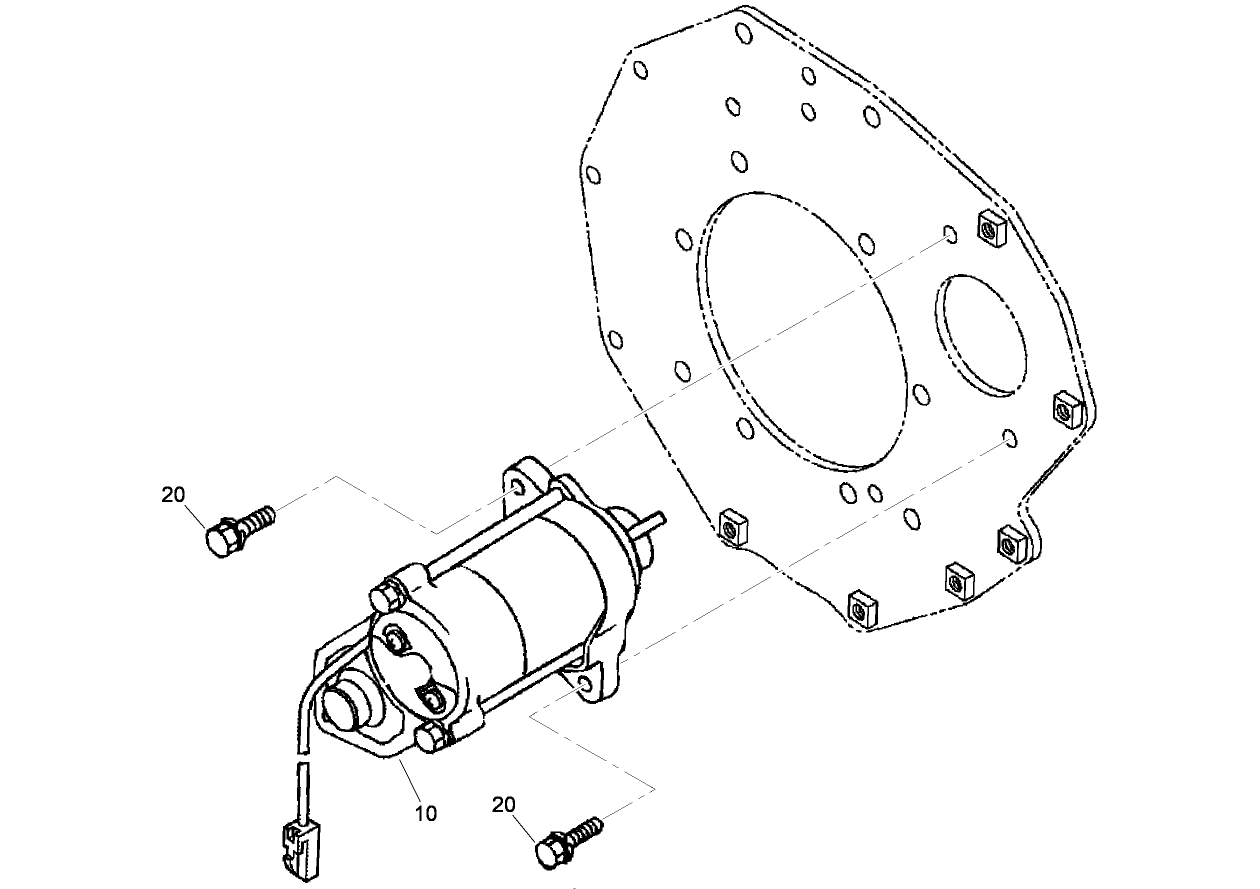 20

10

20