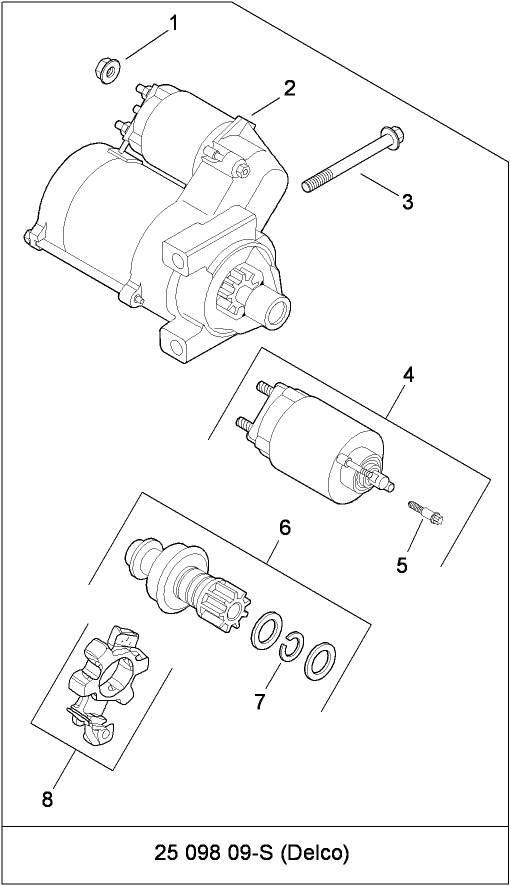 1
2
3
4
5
6
7
8

25 098 09-S (Delco)