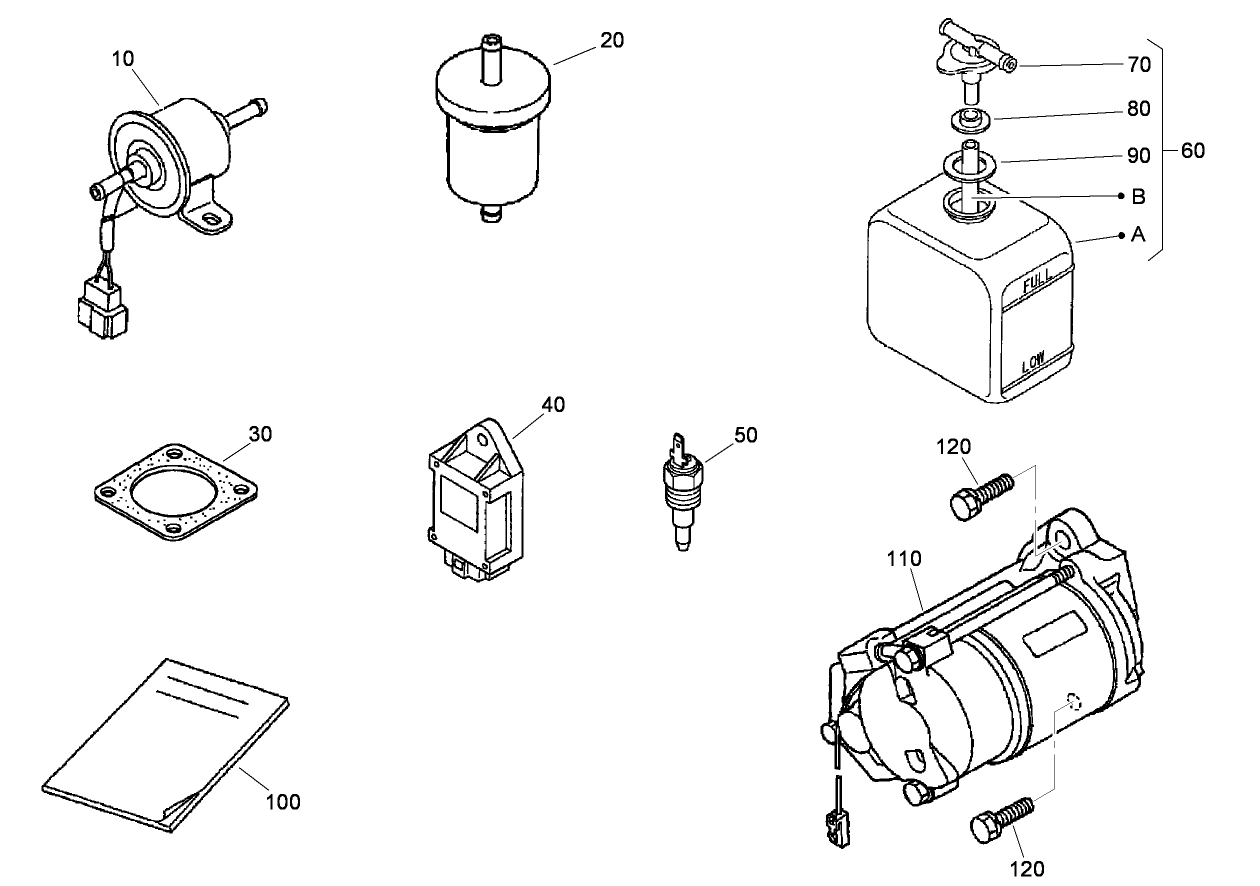 10
20
70
80
90
60
B
A
FULL
LOW
30
40
50
120
110
100
120