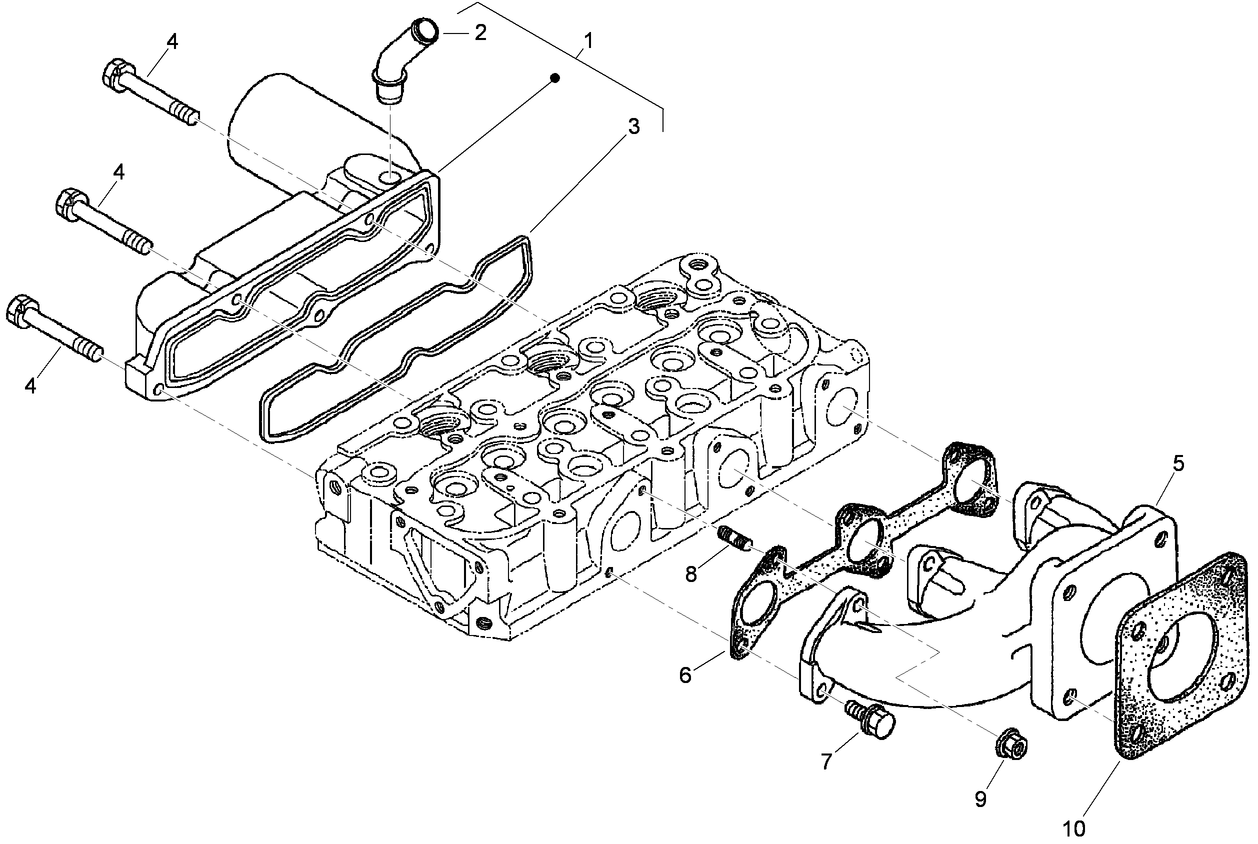 4
2
1
3
4
4
5
8
6
7
9
10