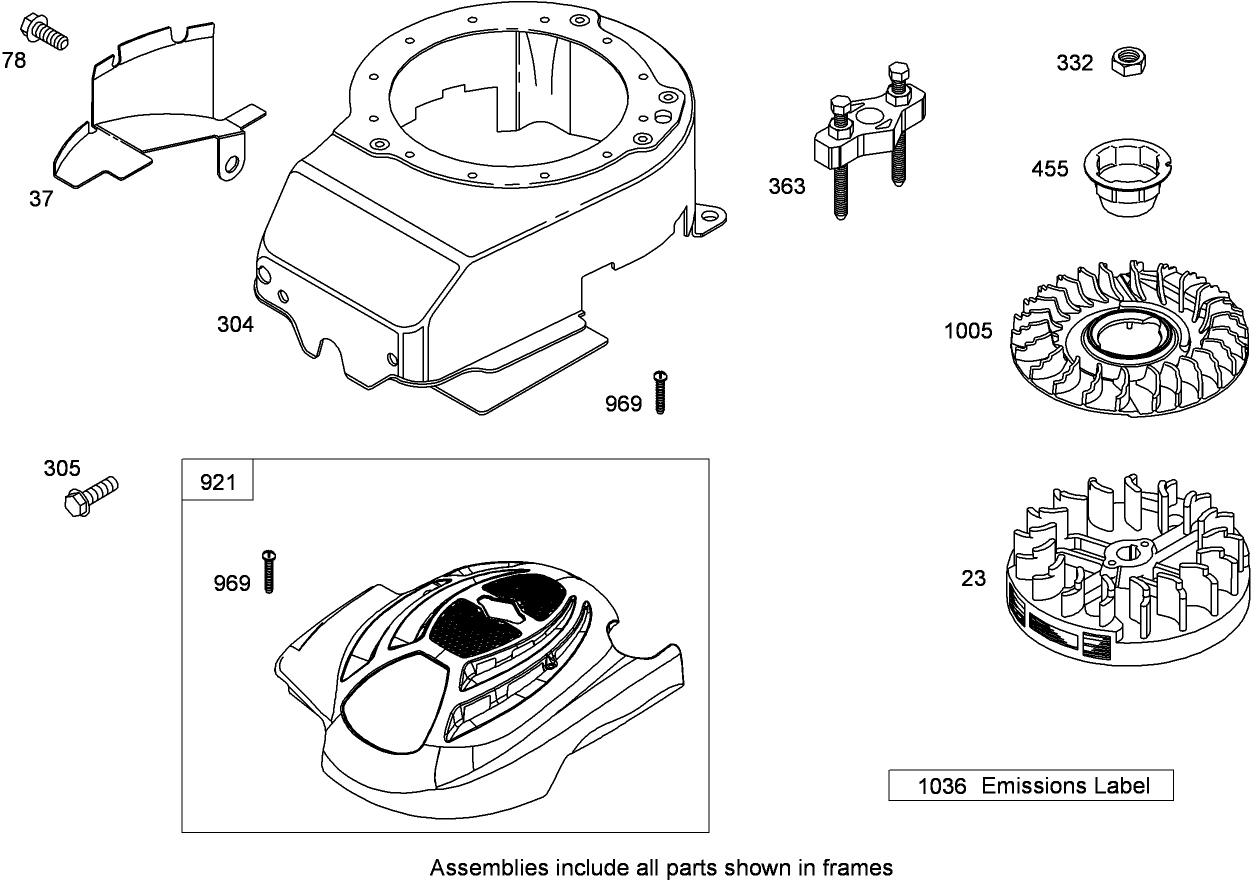 78

37

304

363

332

455

1005

969

305

921

969

23

1036 Emissions Label

Assemblies include all parts shown in frames