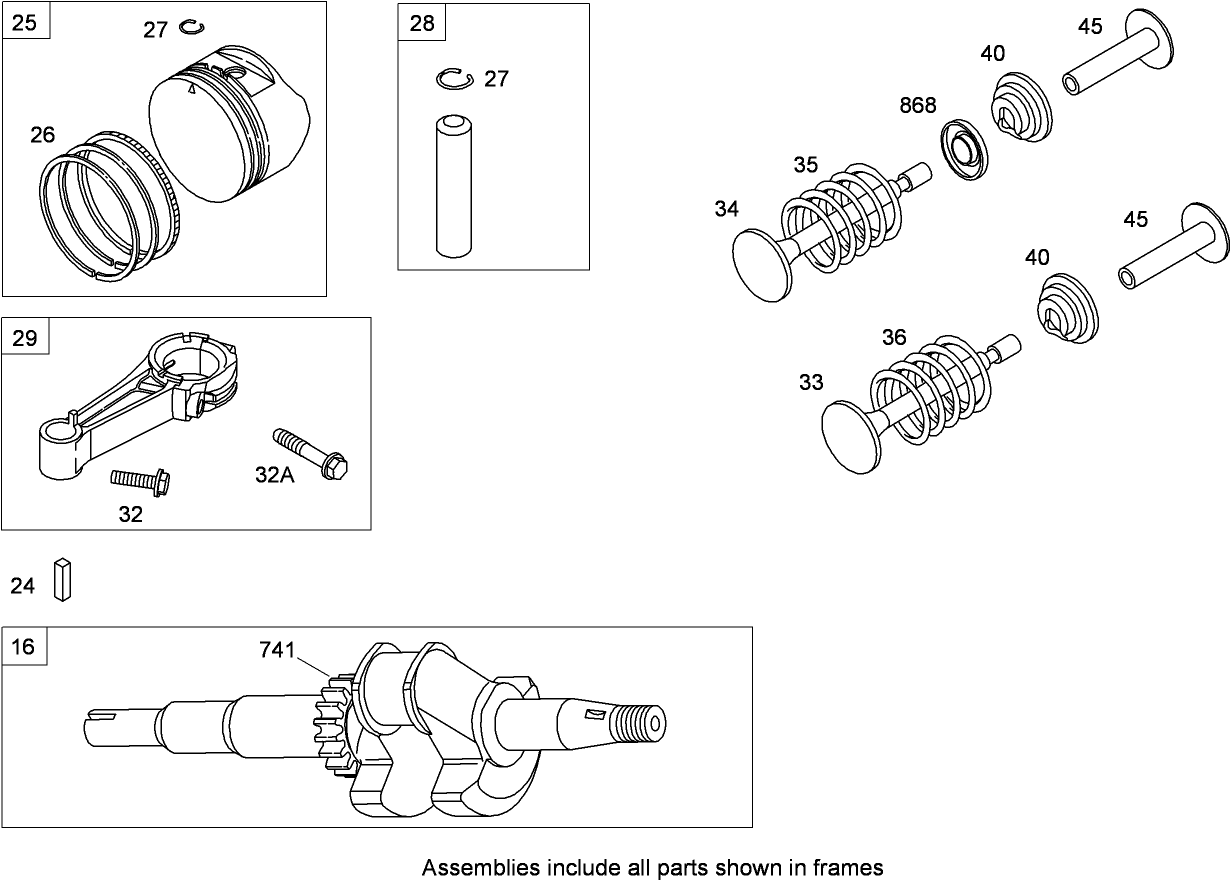 25
27
26

28
27

45
40
868
35
34
45
40
36
33

29
32A
32

24

16
741

Assemblies include all parts shown in frames