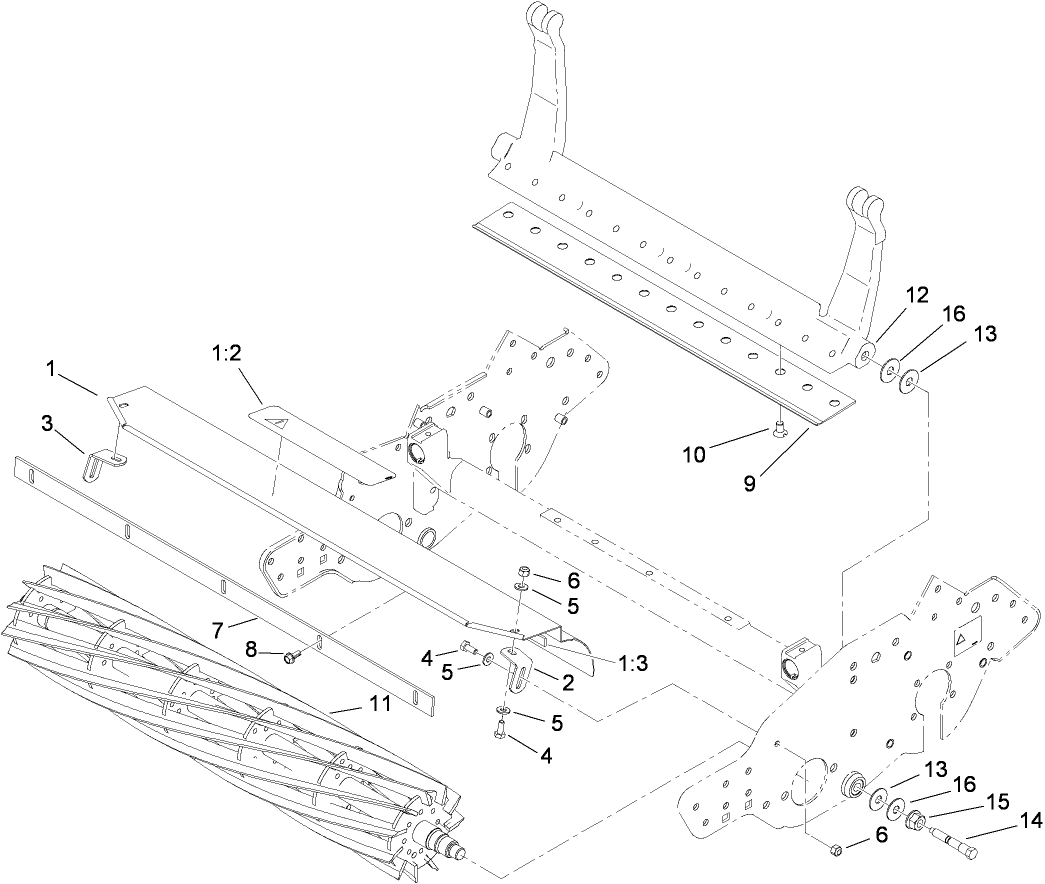 12
16
13
1
1:2
3
10
9
6
5
7
8
4
5
1:3
2
11
5
4
13
16
15
14
6