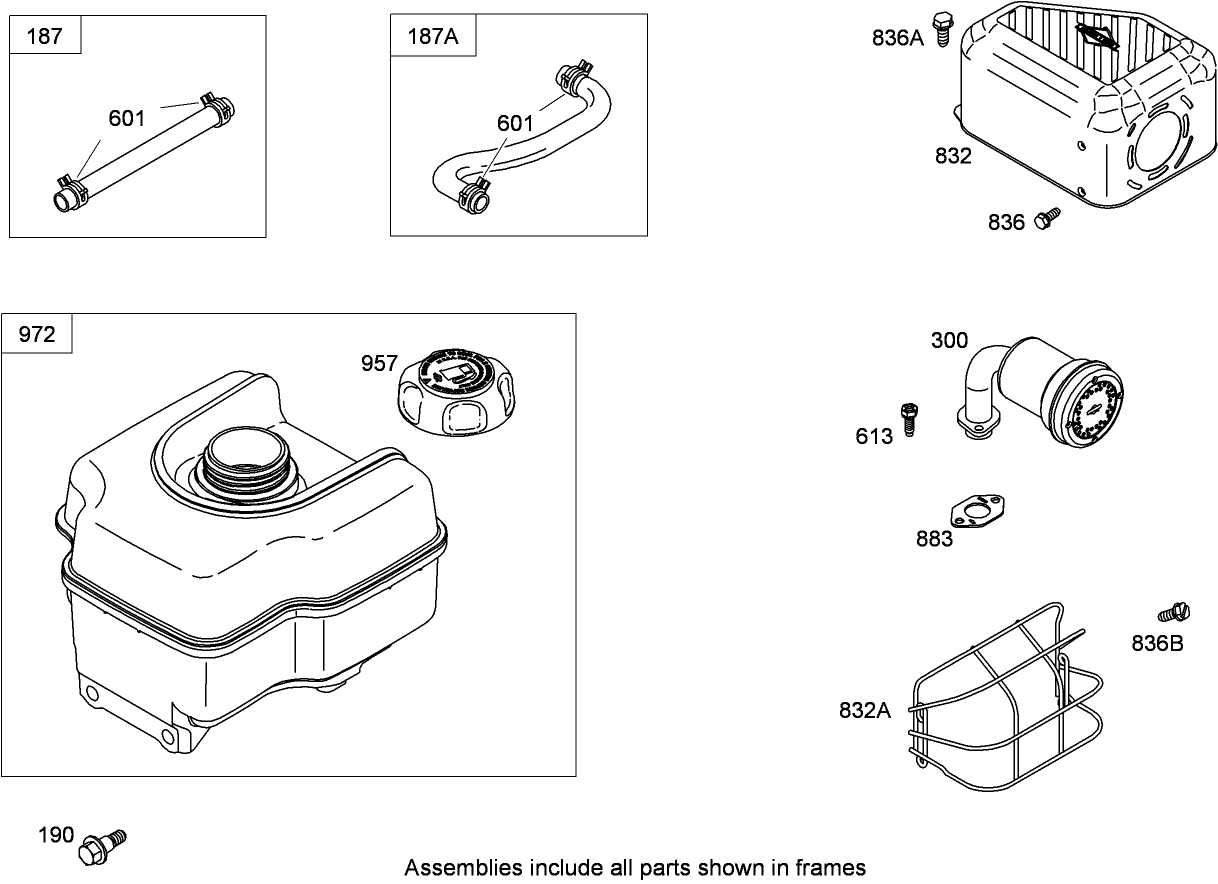 187

601

187A

601

836A

832

836

972

957

300

613

883

836B

832A

190

Assemblies include all parts shown in frames