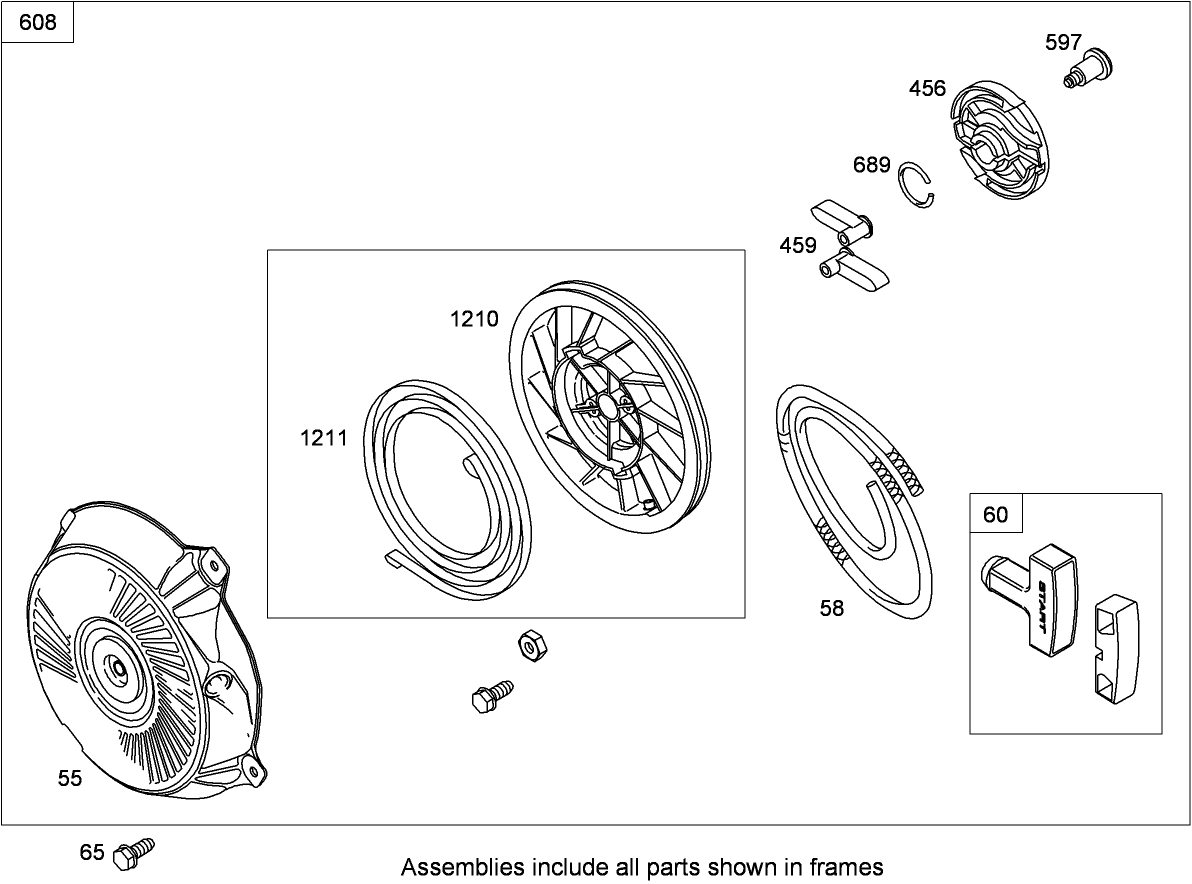 608

597

456

689

459

1210

1211

58

60

START

55

65

Assemblies include all parts shown in frames