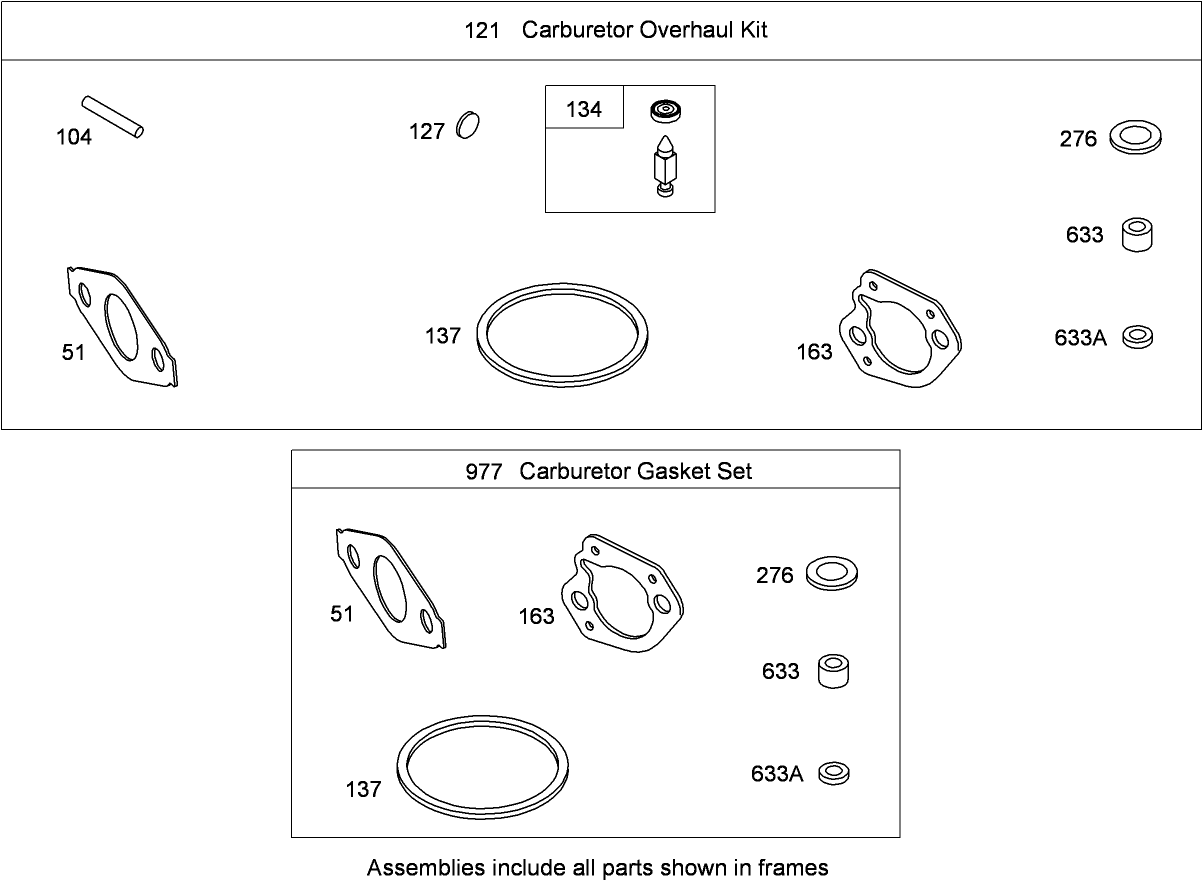 121 Carburetor Overhaul Kit

104

127

134

276

633

51

137

163

633A

977 Carburetor Gasket Set

51

163

276

633

137

633A

Assemblies include all parts shown in frames