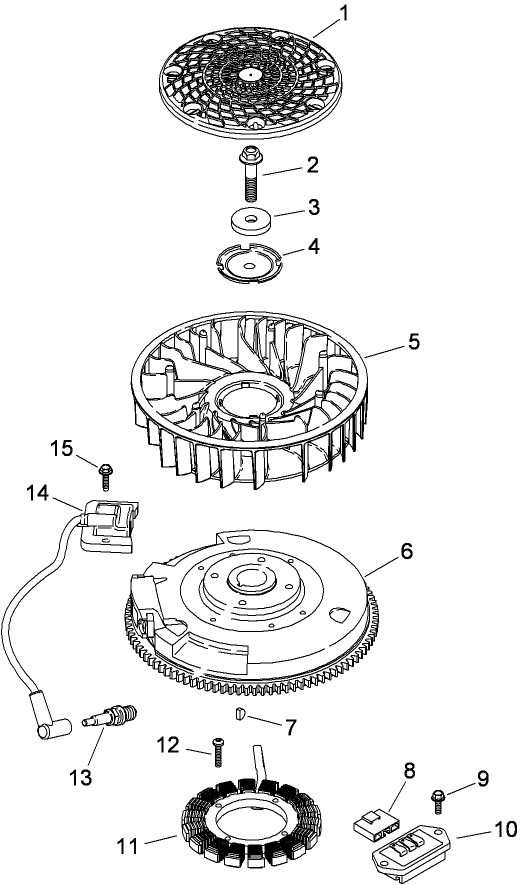 1
2
3
4
5
15
14
6
7
12
13
8
9
11
10