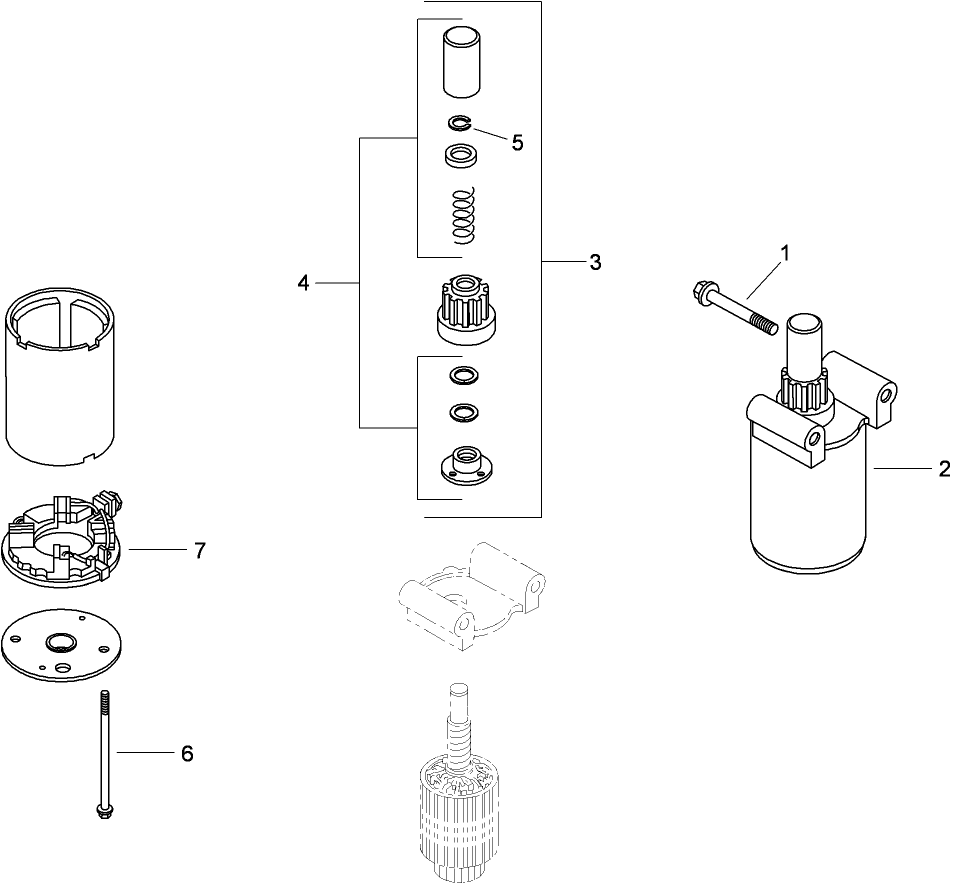 5
4
3
1
2
7
6