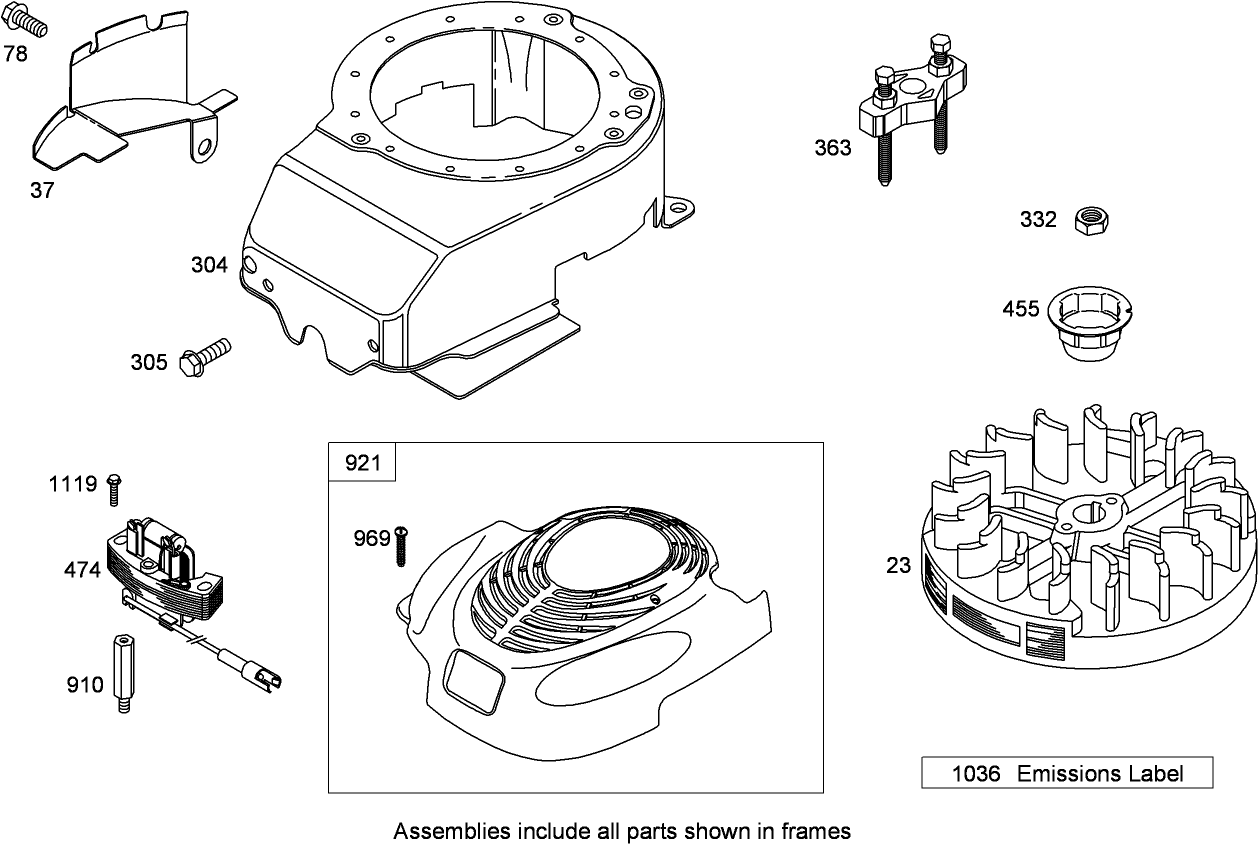 78

37

304

305

363

332

455

1119

474

910

921

969

23

1036 Emissions Label

Assemblies include all parts shown in frames