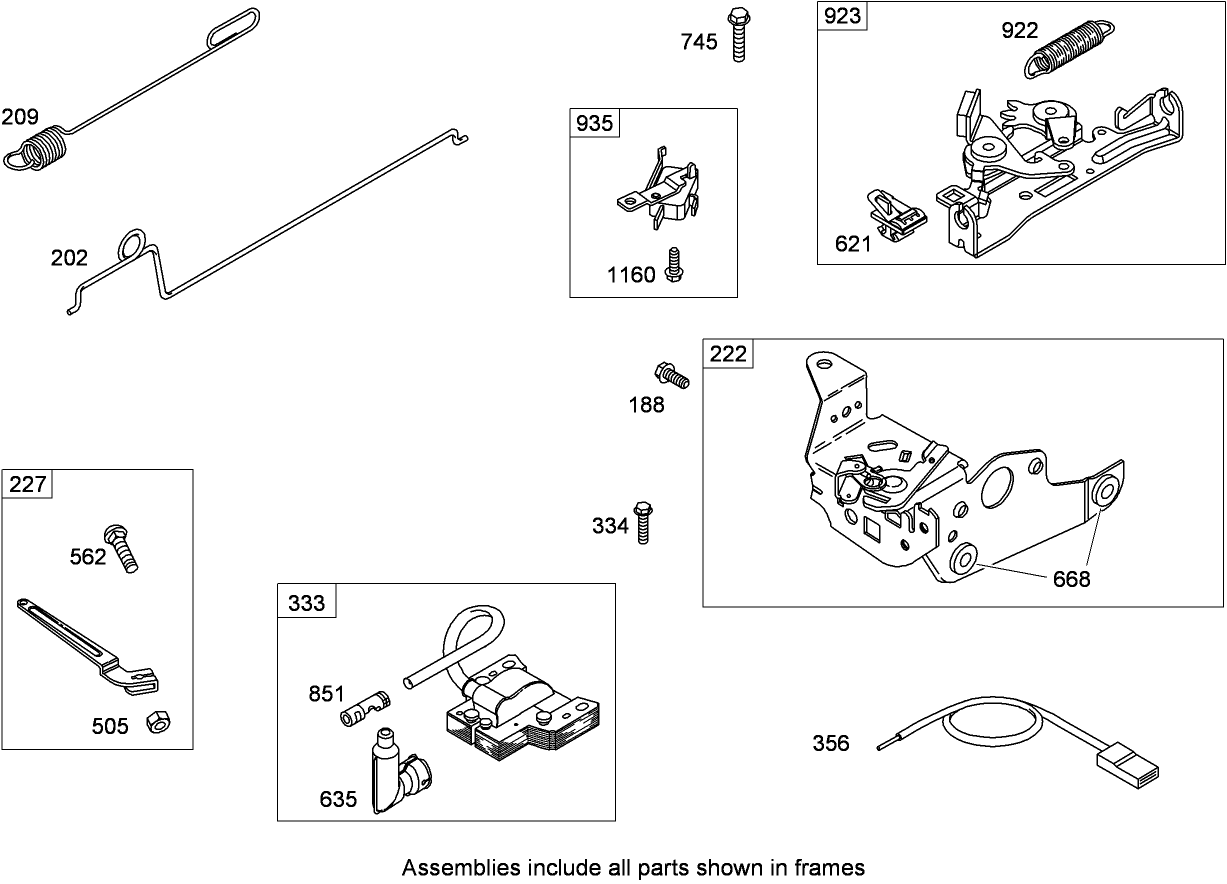 209
202
745
935
1160
923
922
621
188
222
668
334
227
562
505
333
851
635
356

Assemblies include all parts shown in frames