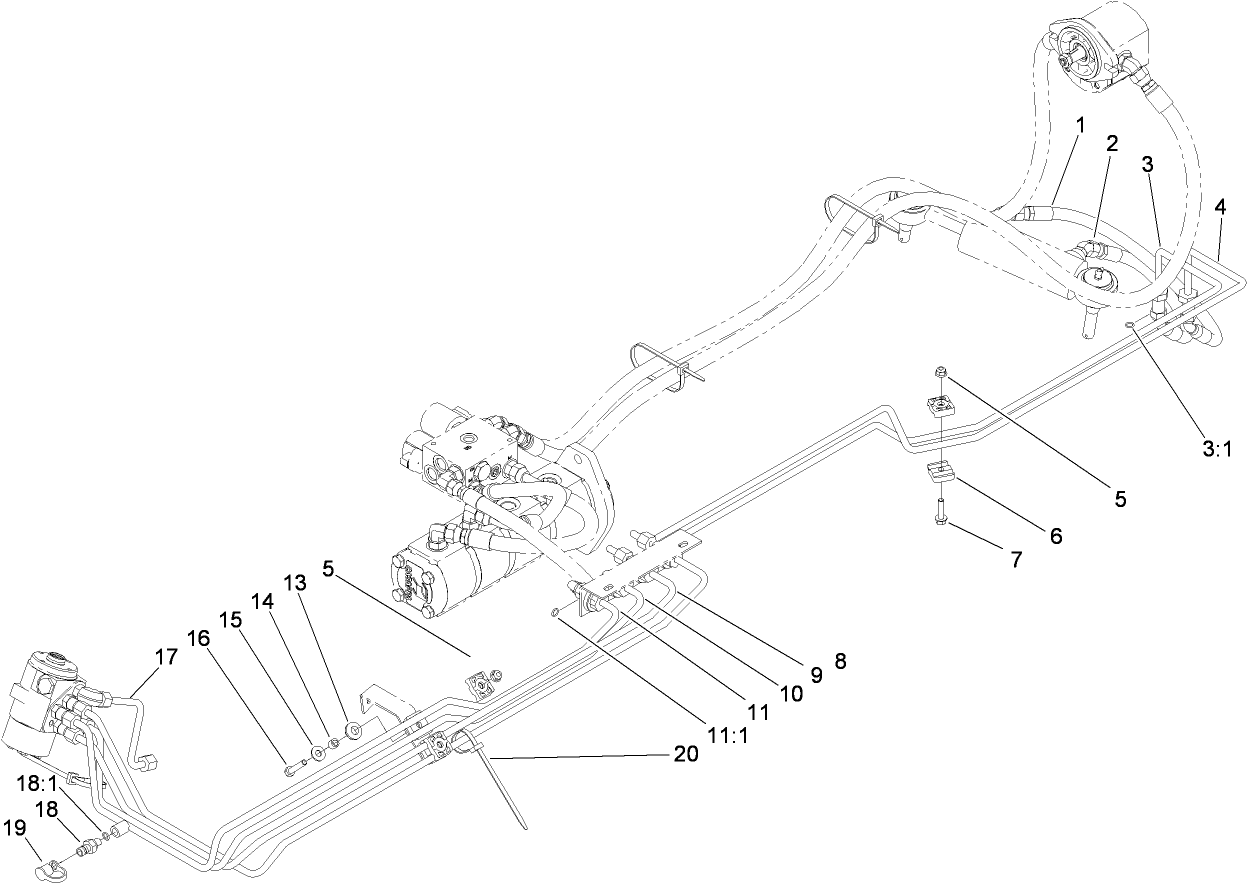 1
2
3
4
3:1
5
6
7
5
13
14
15
16
17
8
9
10
11
11:1
20
18:1
18
19