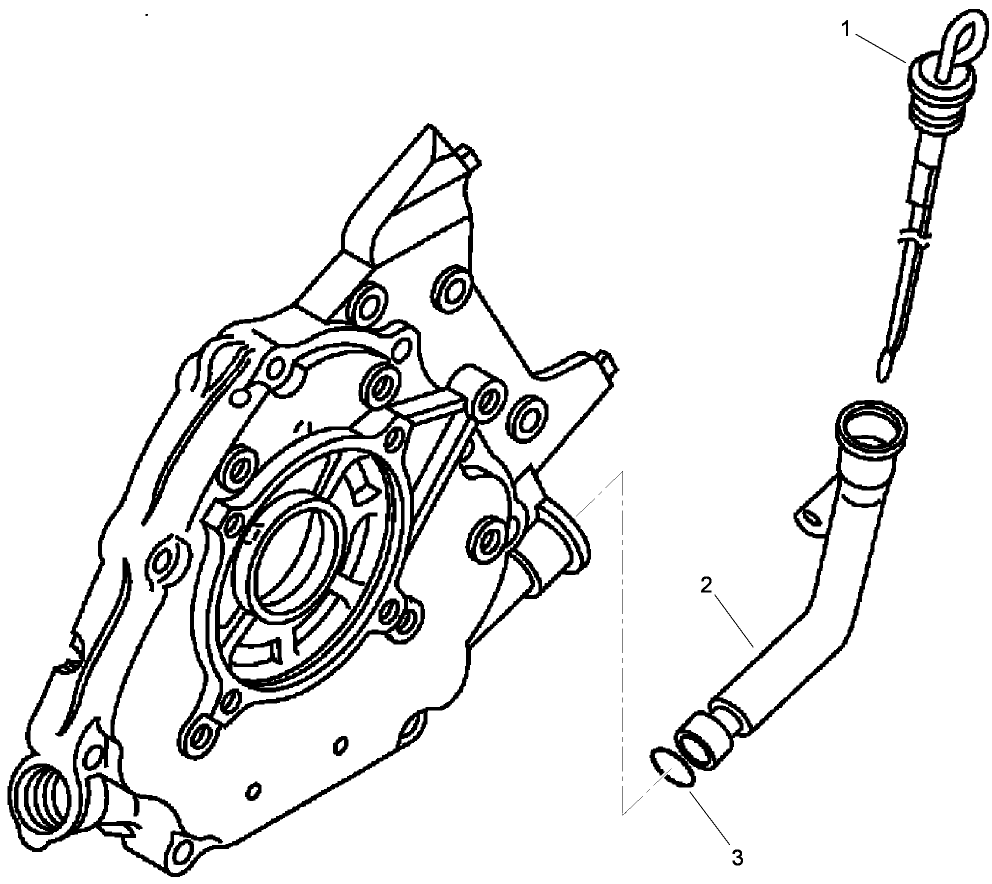 1
2
3