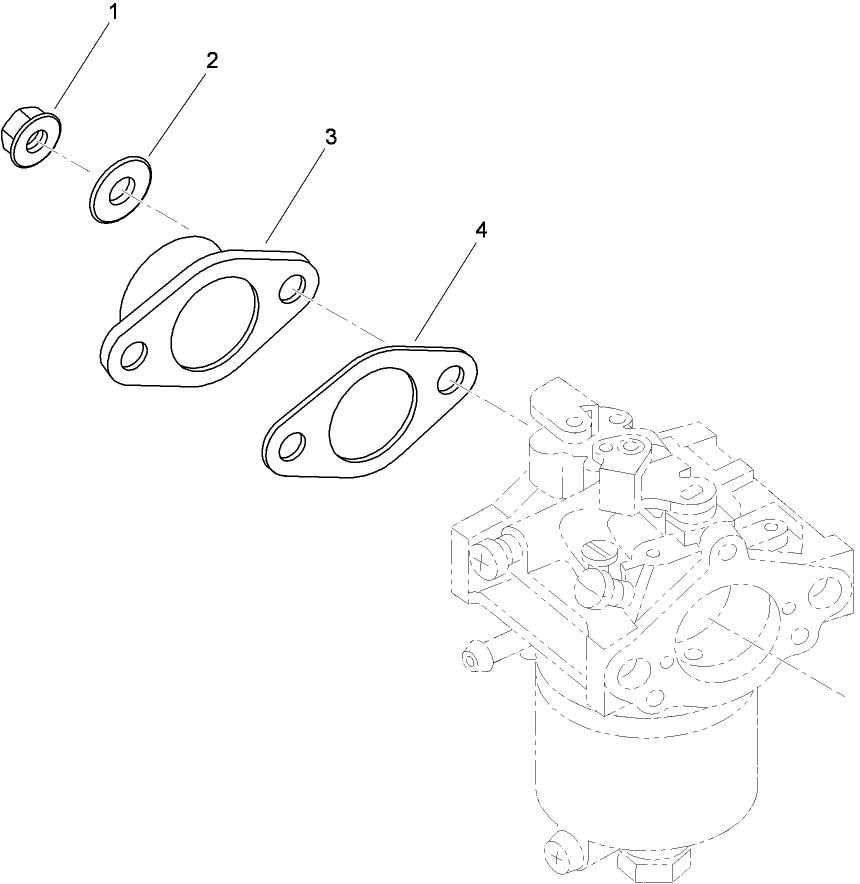 1
2
3
4