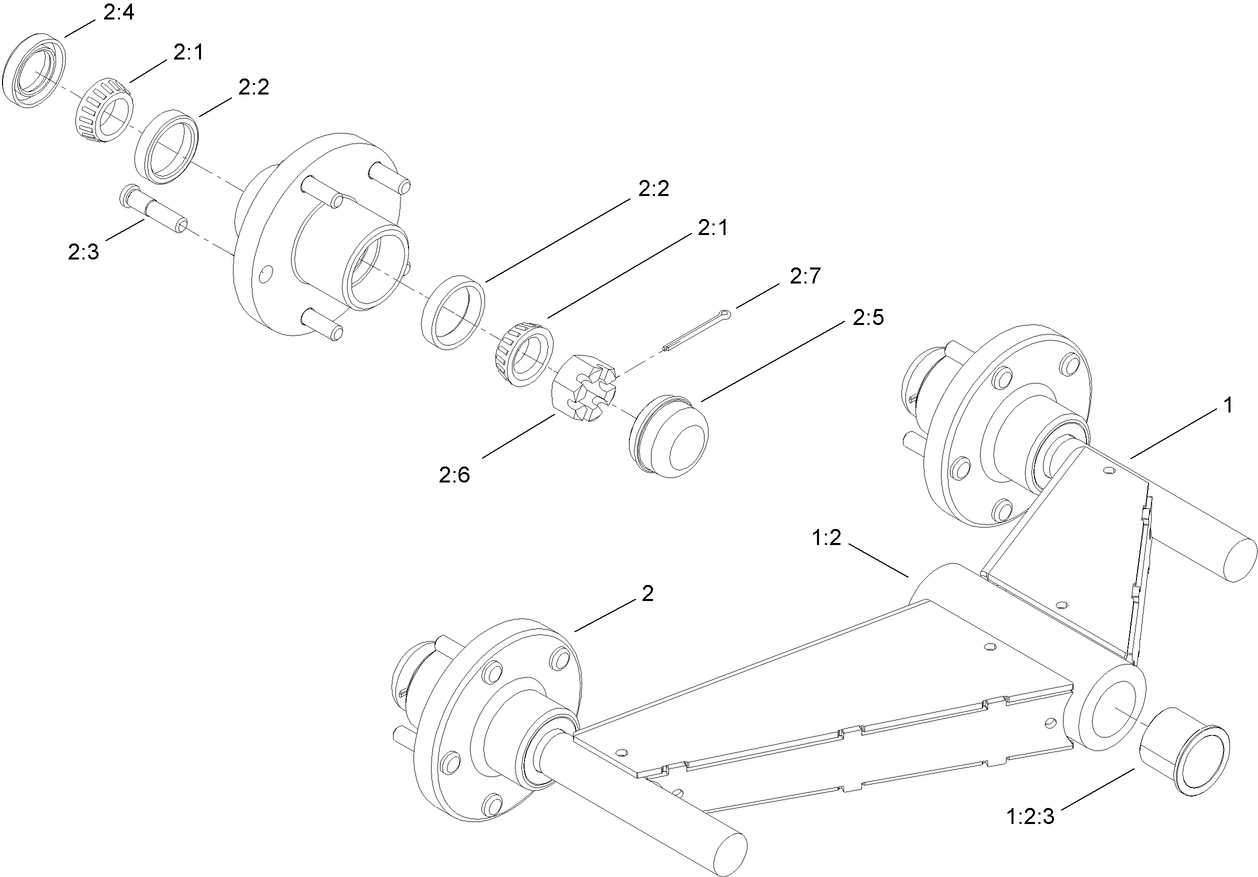 2:4
2:1
2:2
2:3
2:2
2:1
2:7
2:5
2:6
1
1:2
2
1:2:3