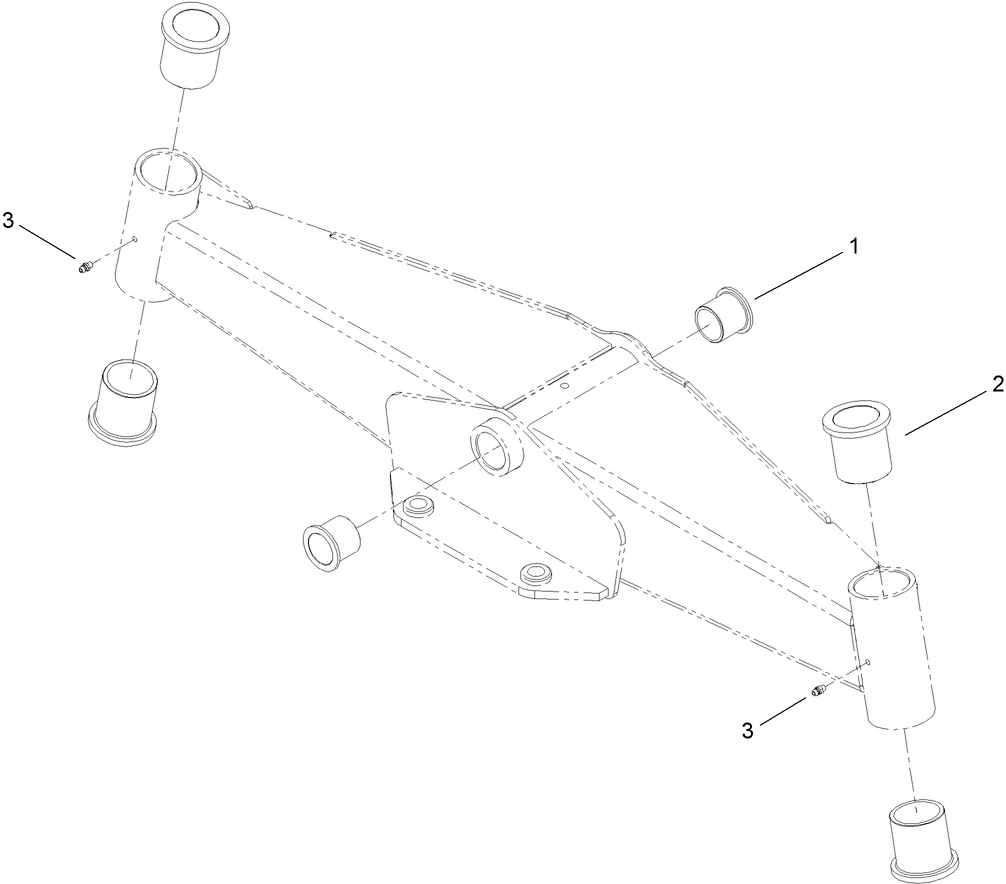 3
1
2
3