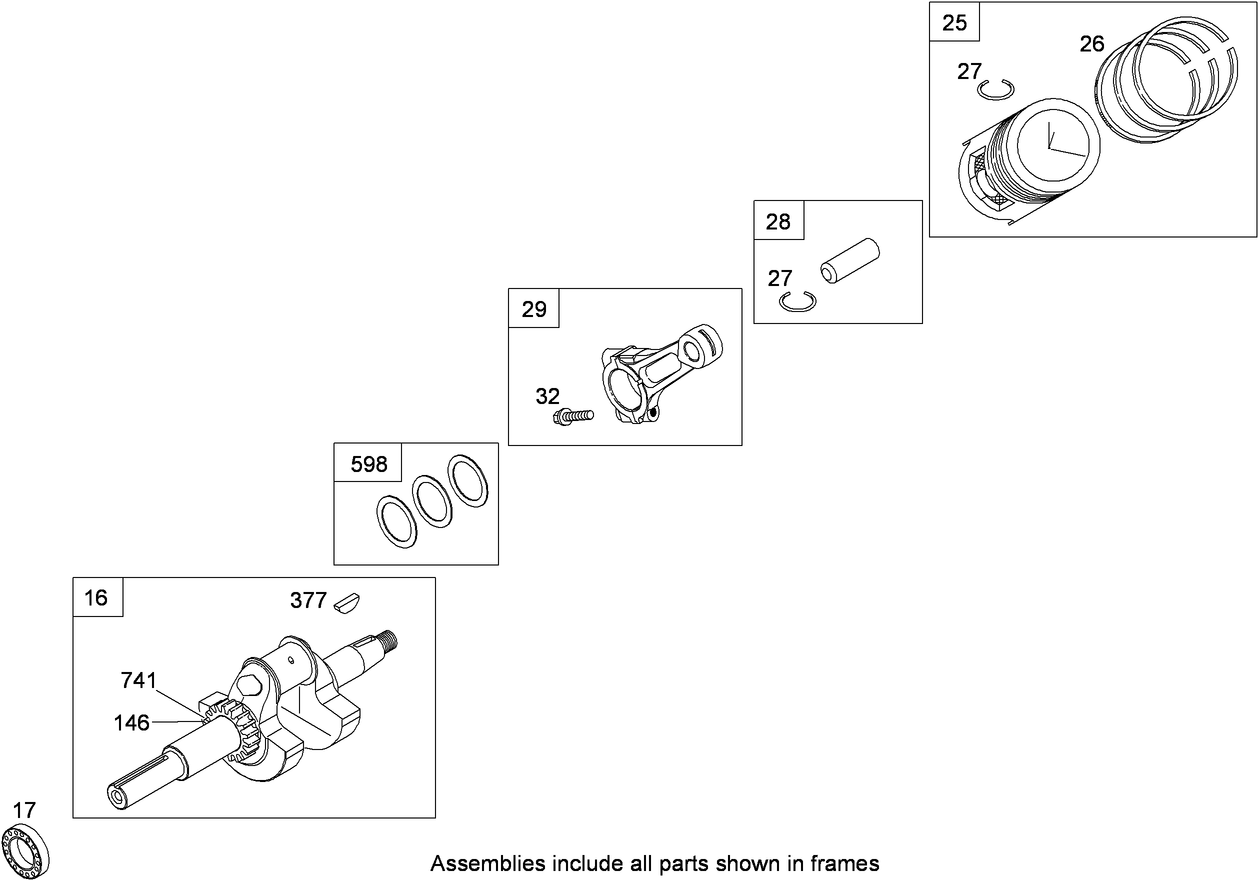 25
26
27
28
27
29
32
598
16
377
741
146
17
Assemblies include all parts shown in frames