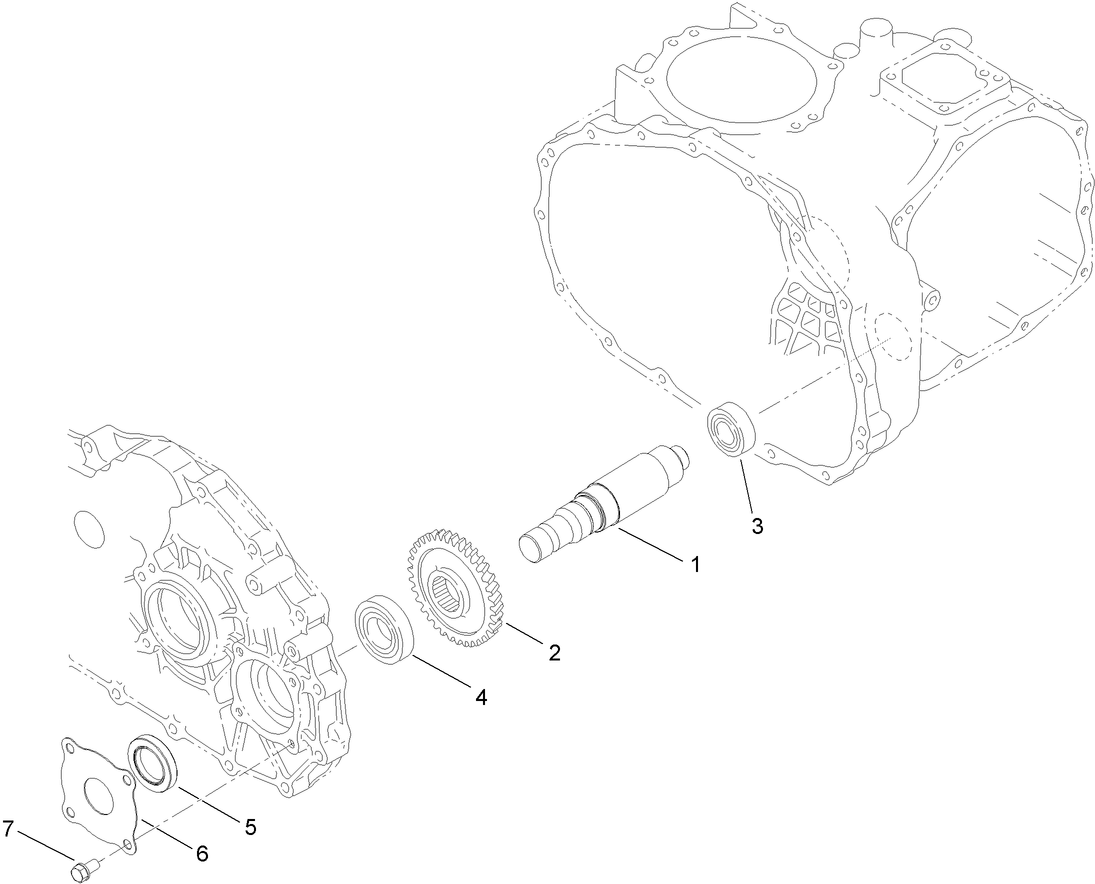 3
1
2
4
5
6
7