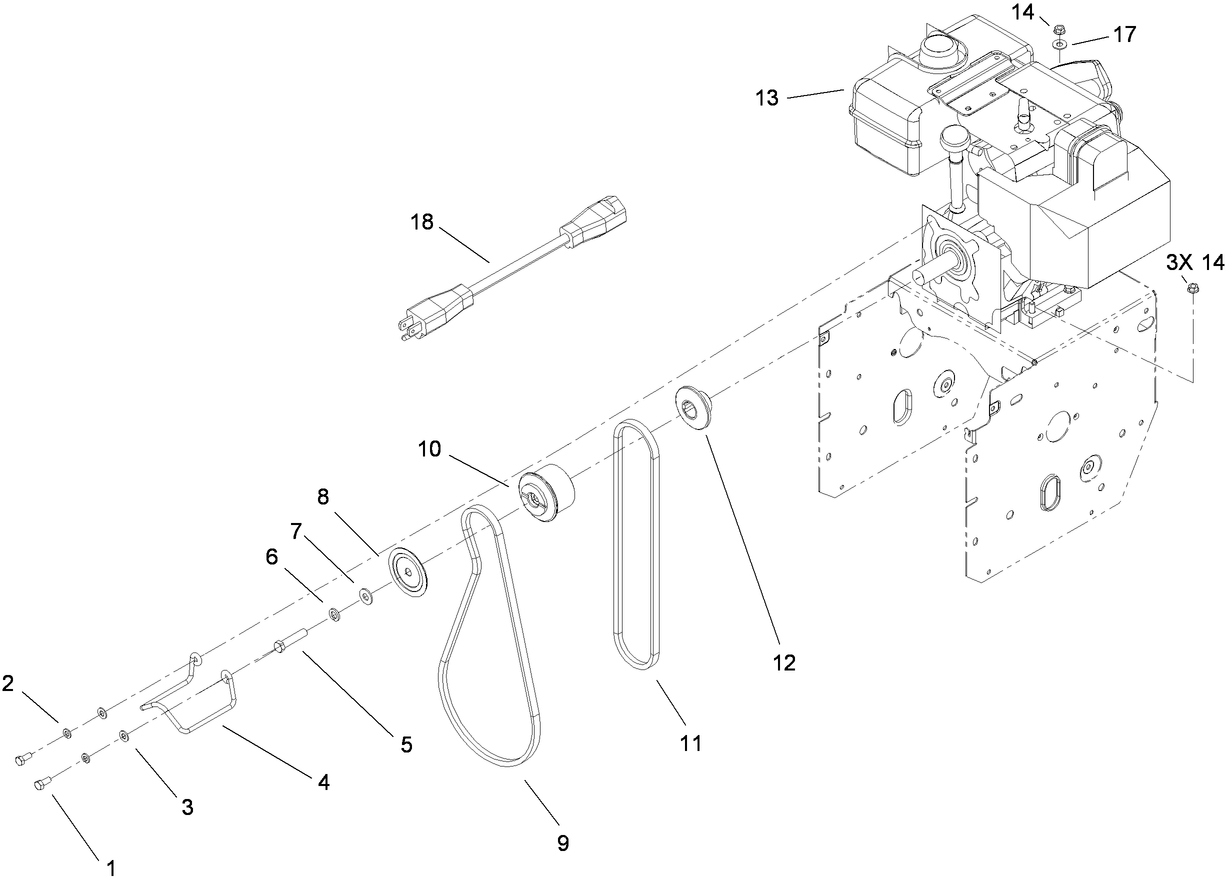 14
17
13
18
3X 14
10
8
7
6
12
2
5
11
4
3
9
1