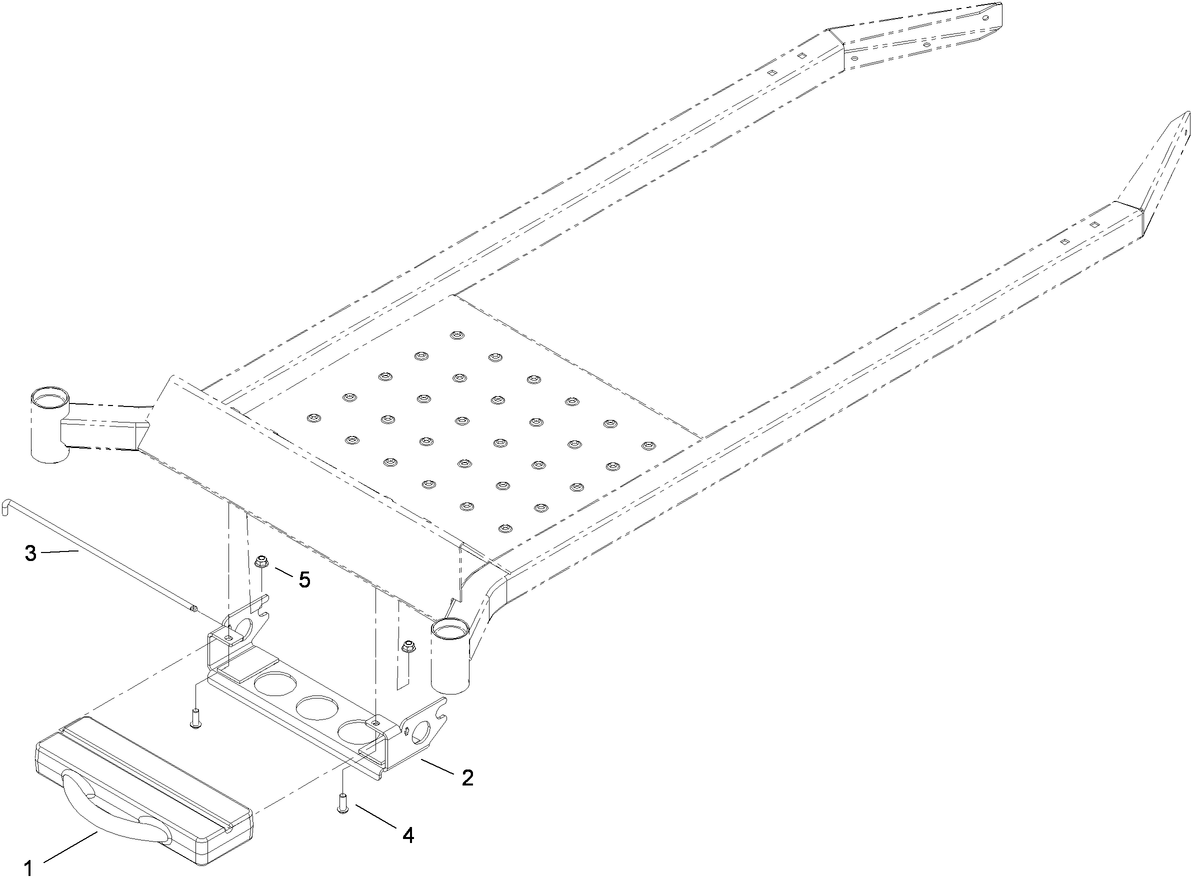 3
5
2
4
1