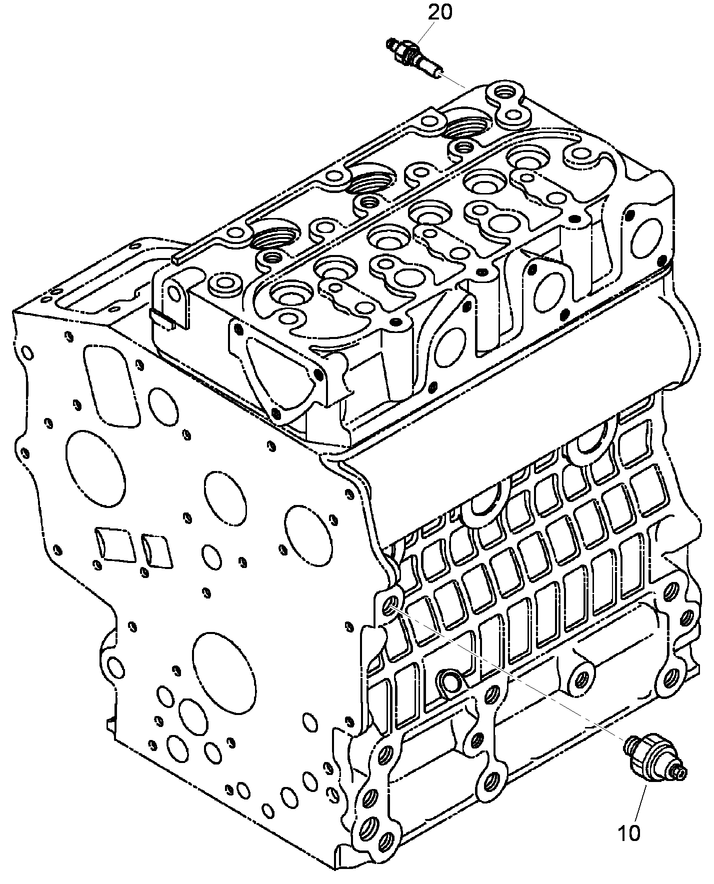 20

10