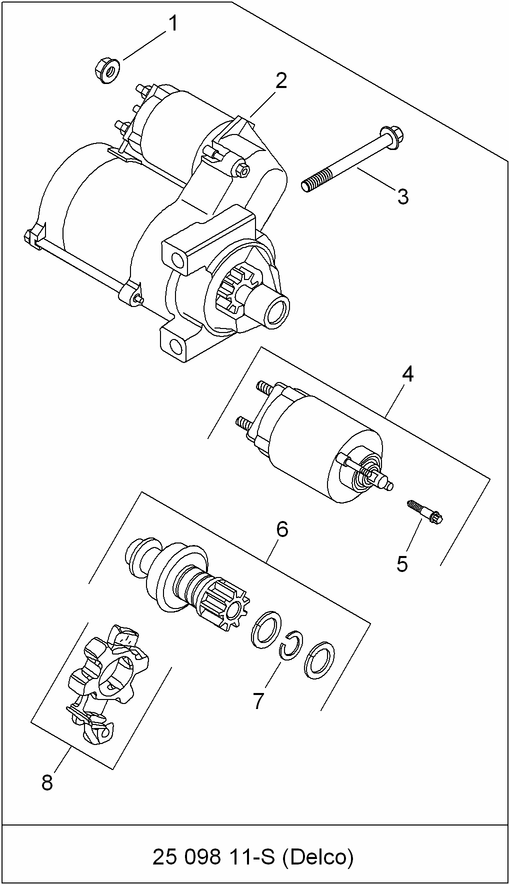 1
2
3
4
5
6
7
8

25 098 11-S (Delco)