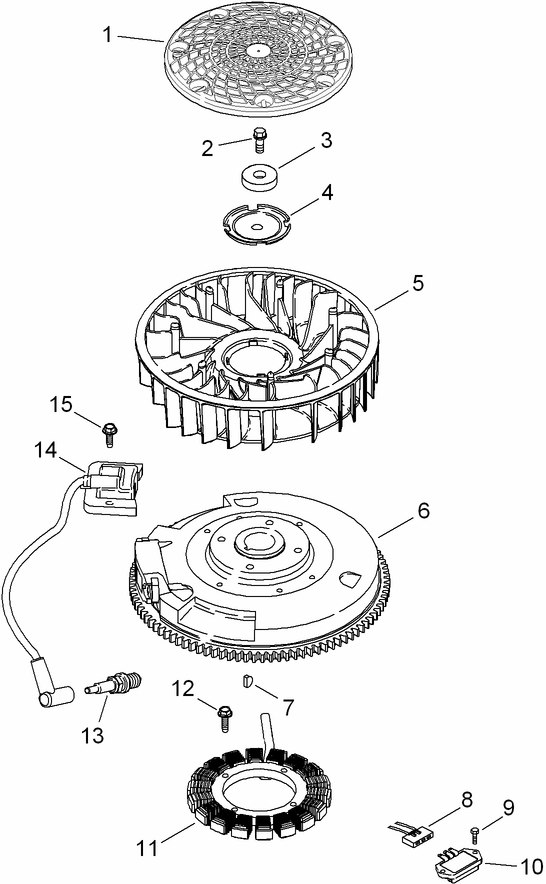 1
2
3
4
5
15
14
6
12
7
13
11
8
9
10