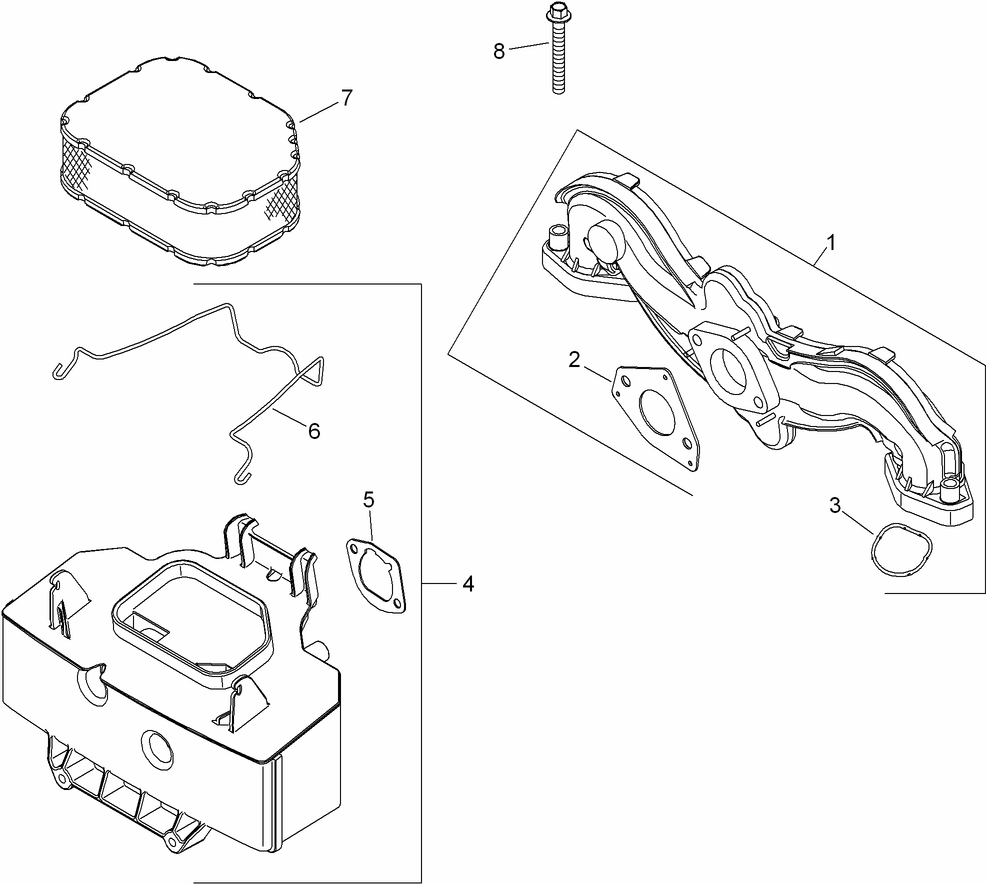 8
7
1
2
6
5
3
4