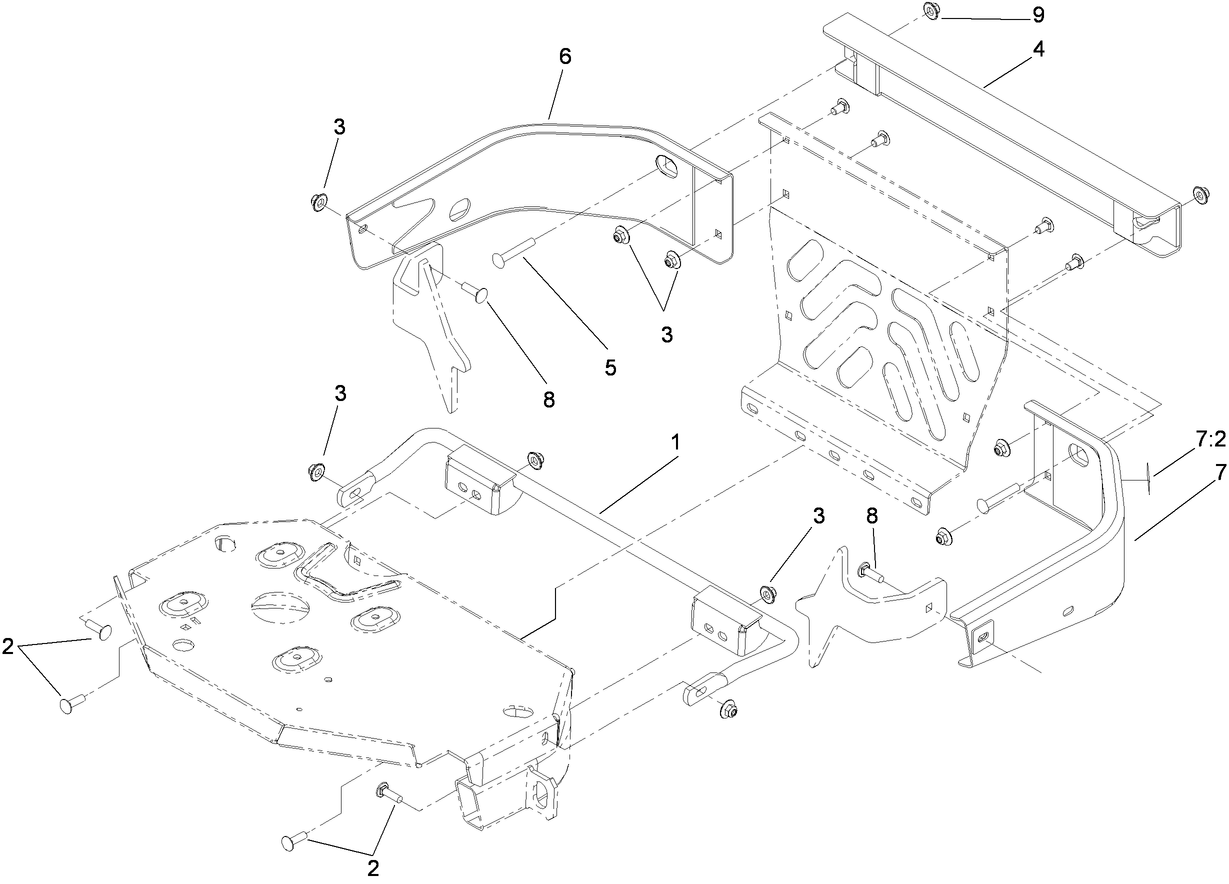 9
4
6
3
3
5
8
3
1
7:2
7
3
8
2
2