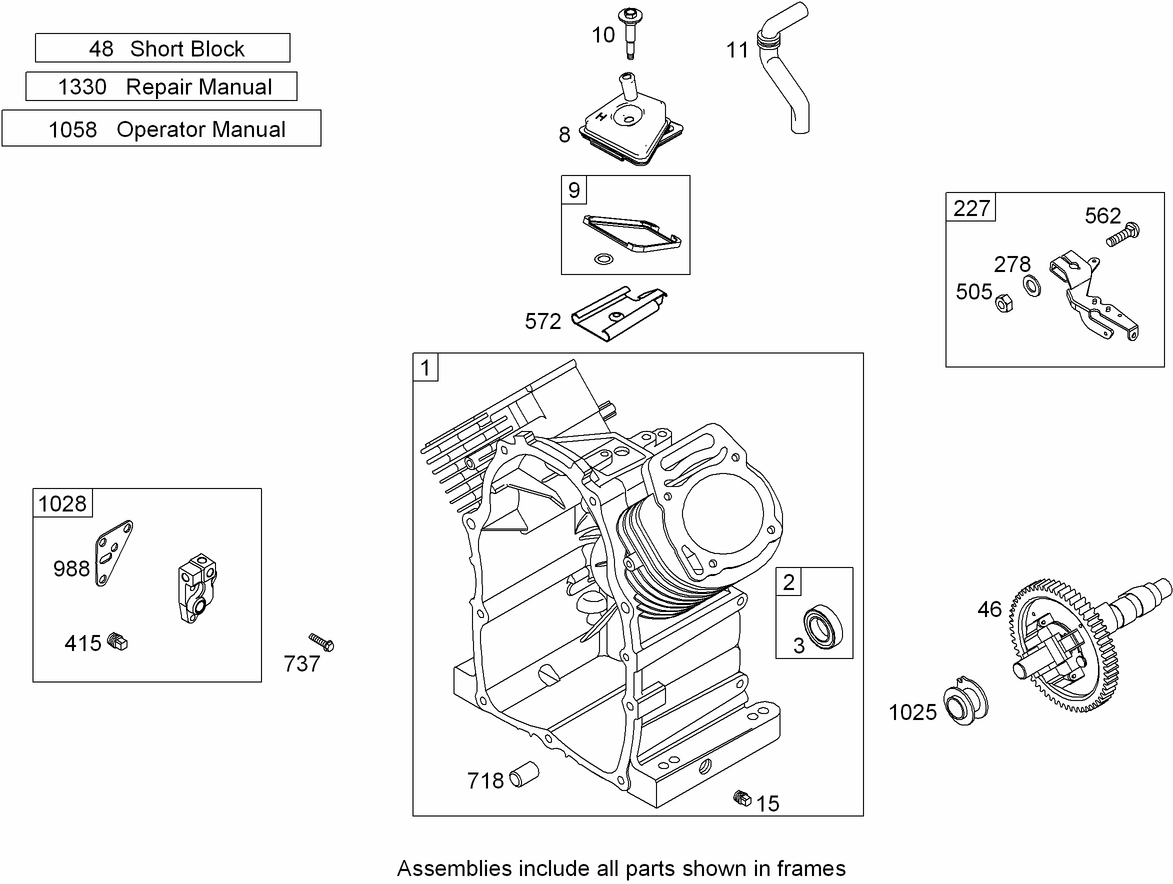 48 Short Block
1330 Repair Manual
1058 Operator Manual

10
11
8
9
572
227
562
278
505
1
1028
988
415
737
2
3
46
1025
718
15

Assemblies include all parts shown in frames