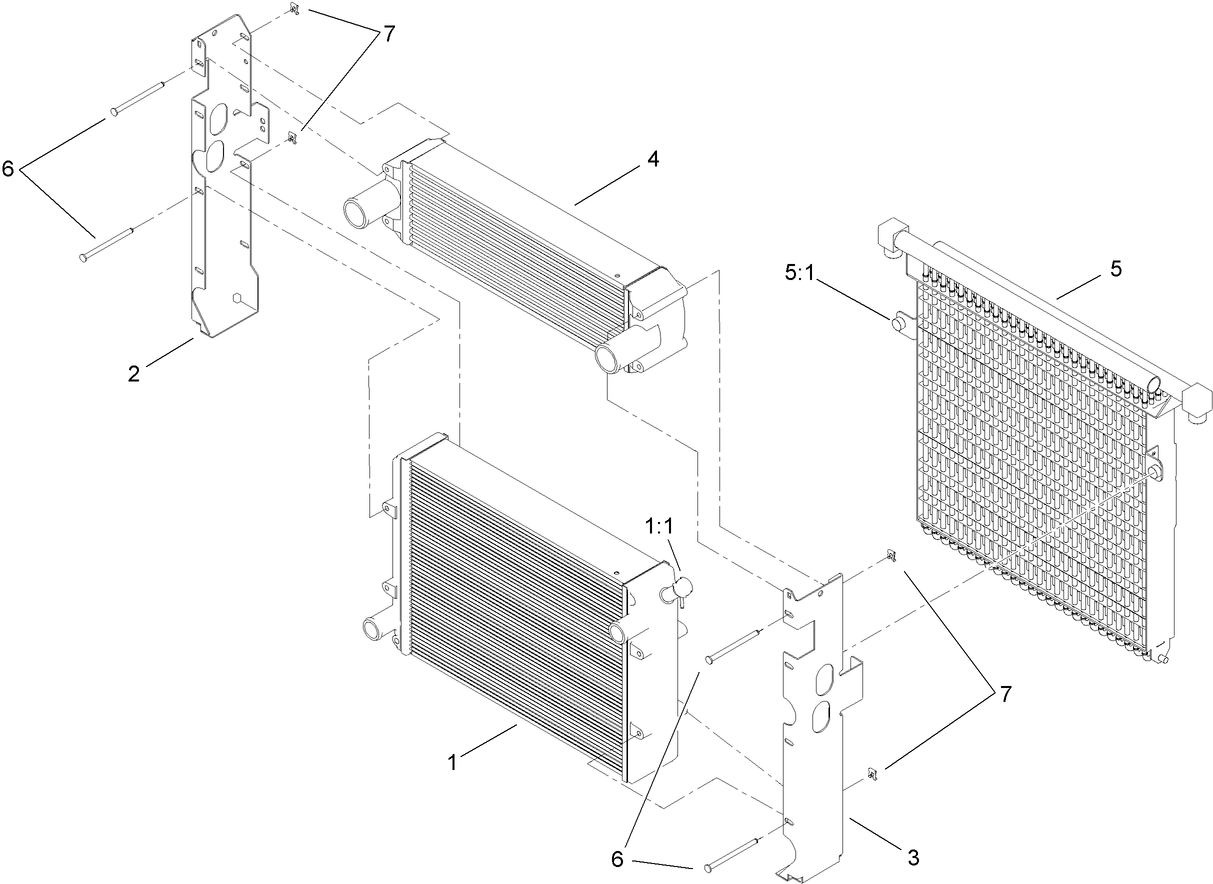 7
6
4
5:1
5
2
1:1
7
1
6
3