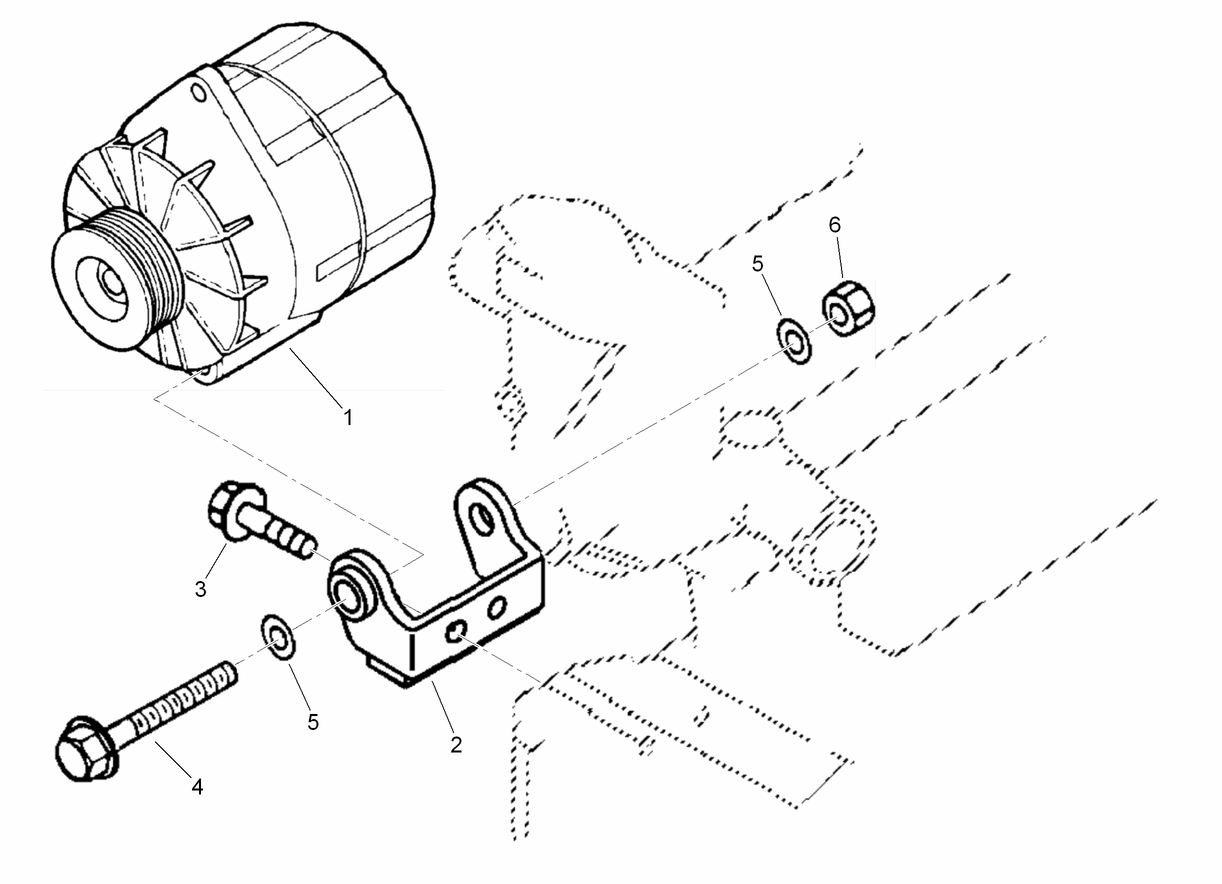 6
5
1
3
5
2
4