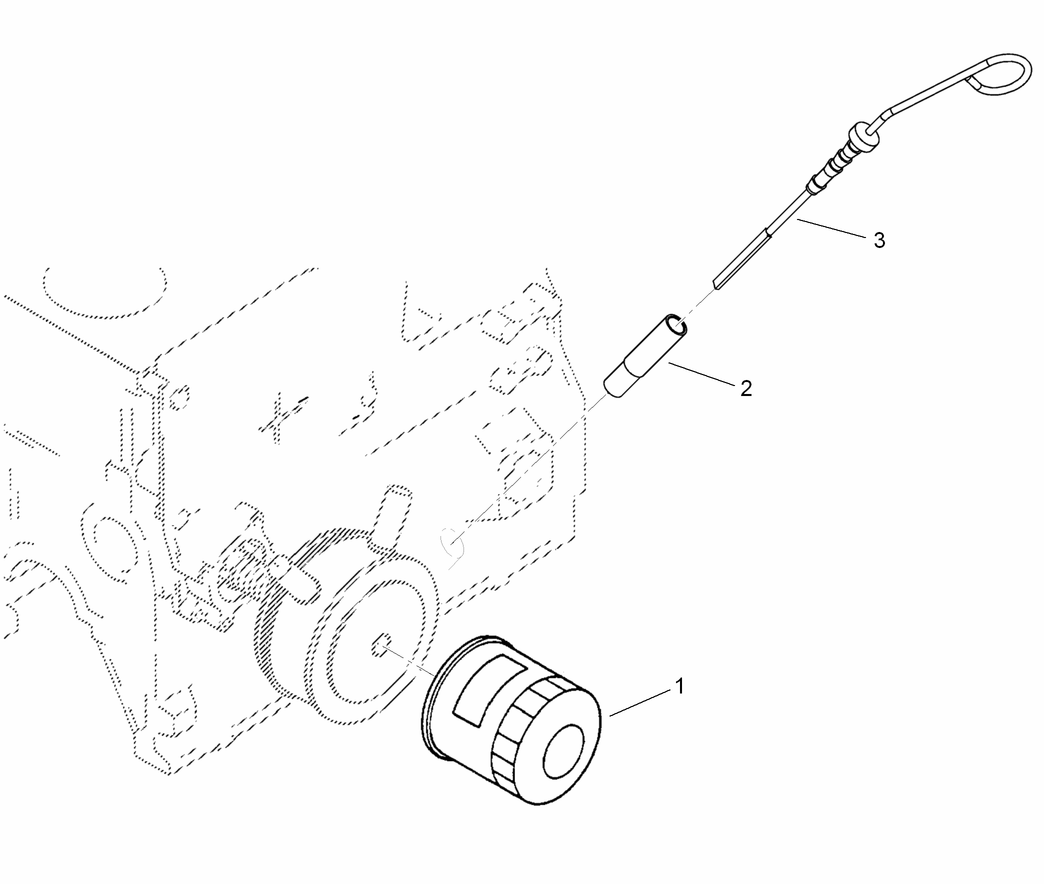 3
2
1