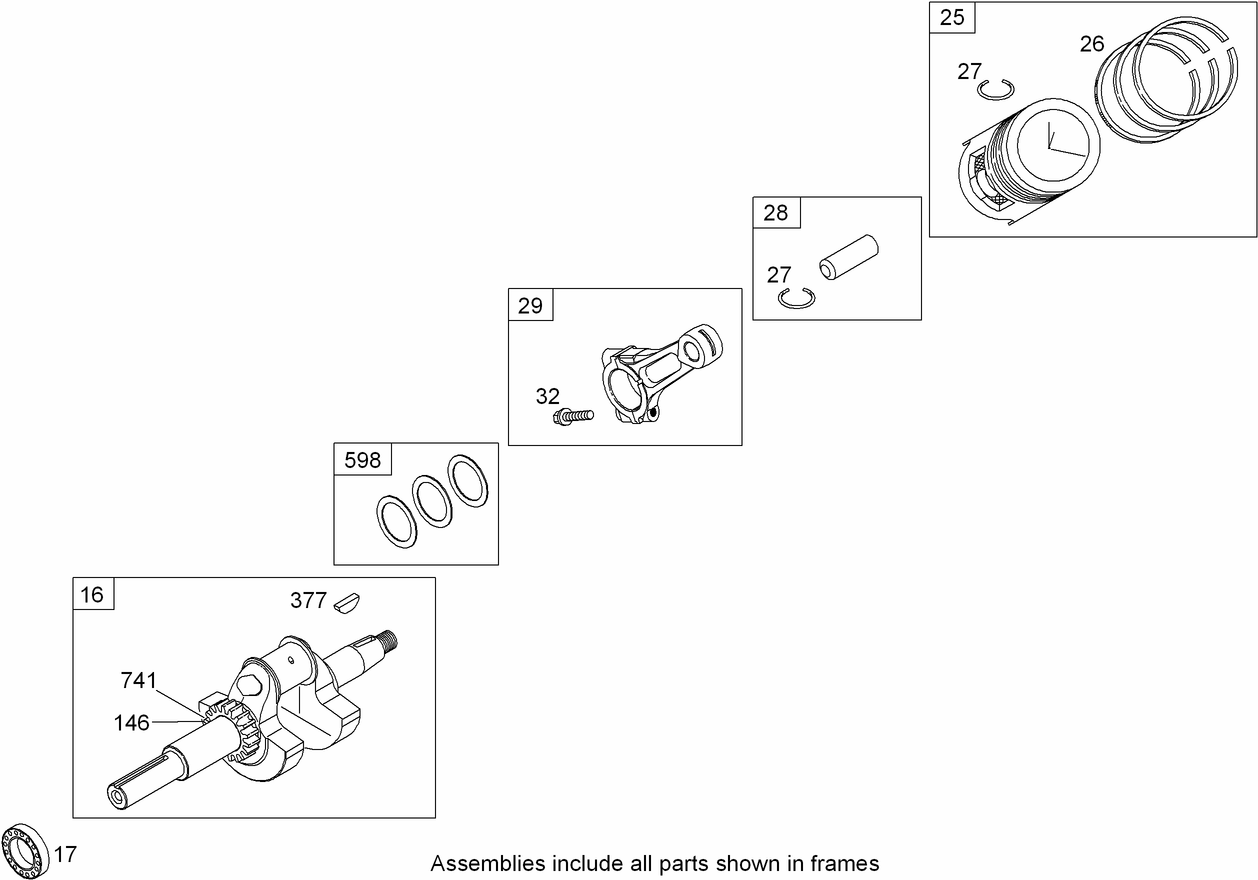 25
26
27
28
27
29
32
598
16
377
741
146
17
Assemblies include all parts shown in frames