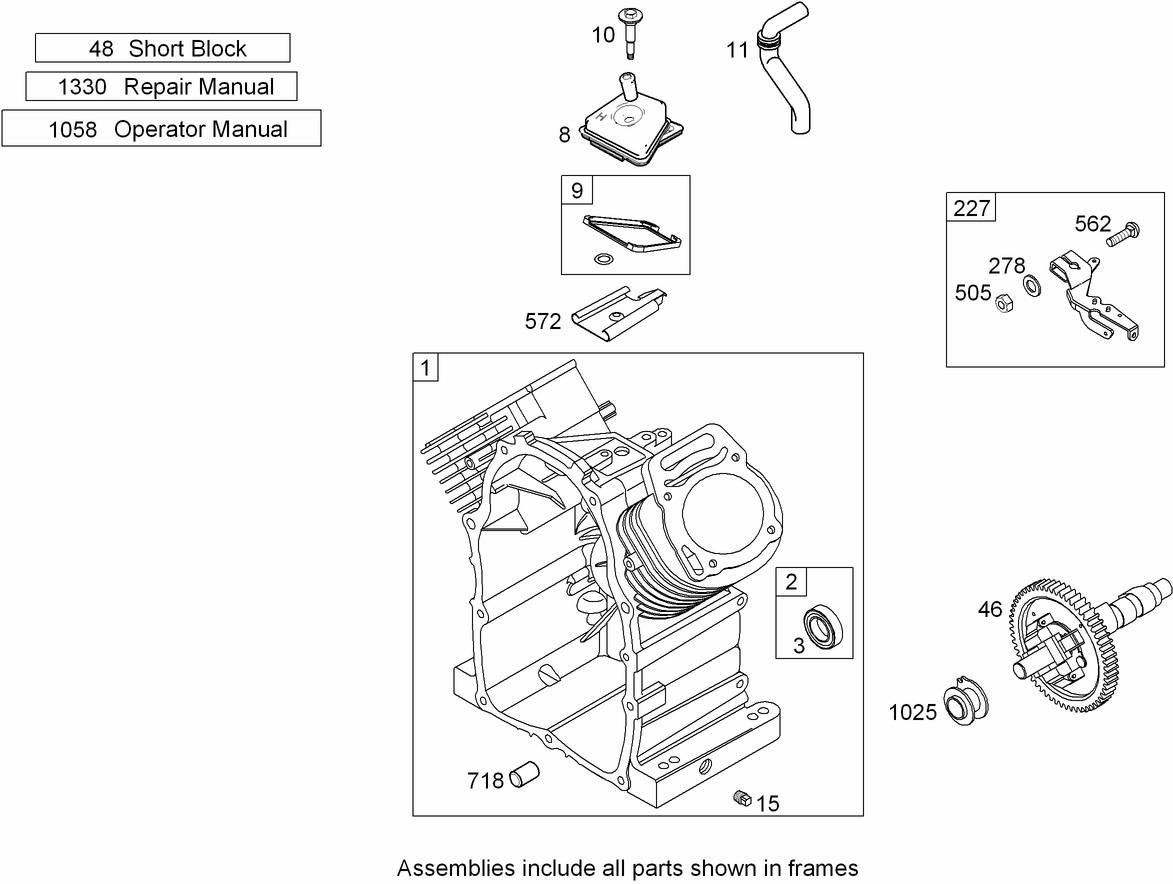 48 Short Block

1330 Repair Manual

1058 Operator Manual

10

11

8

9

572

227

562

278

505

1

2

3

46

1025

718

15

Assemblies include all parts shown in frames